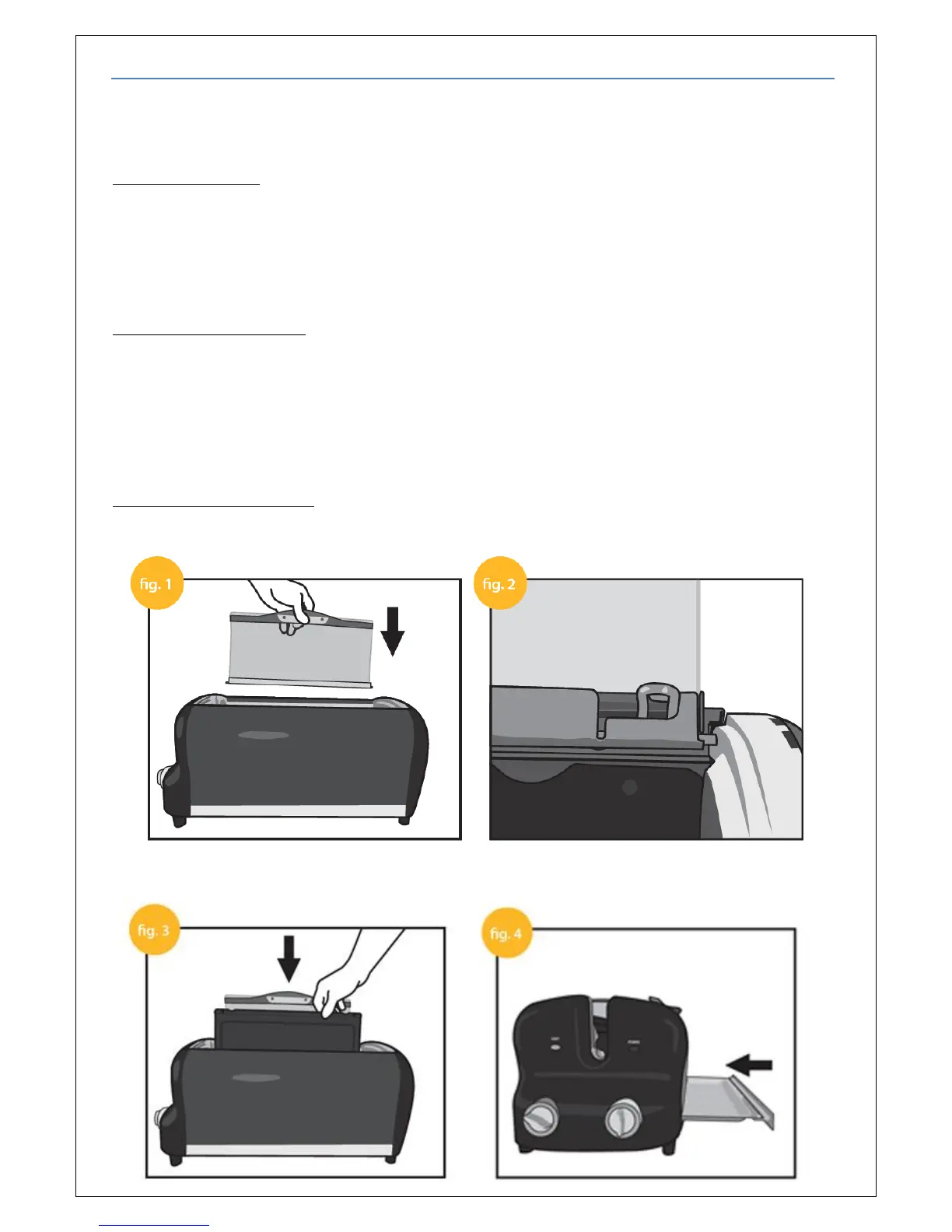 fig. 1

fig. 2

fig. 3

fig. 4