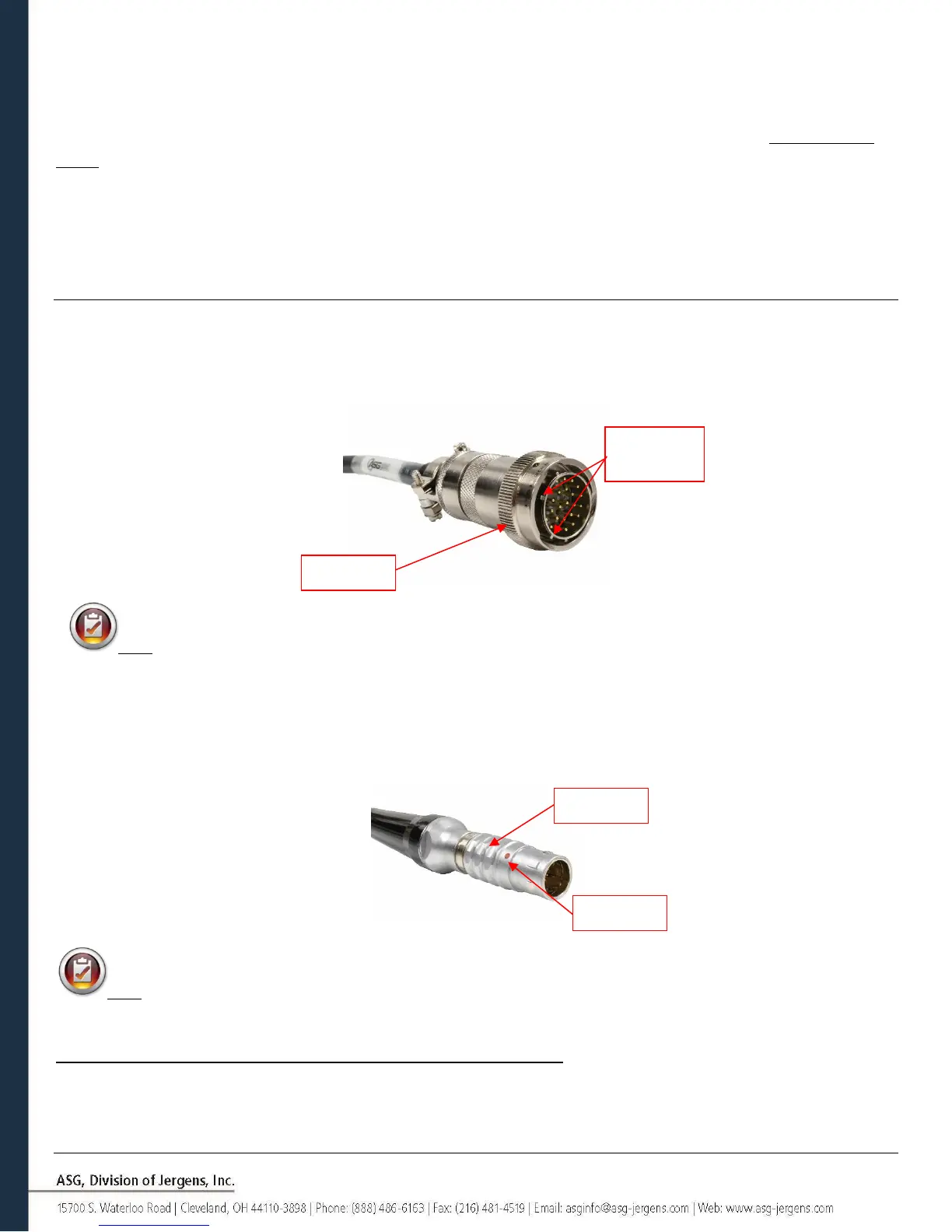 ASG, Division of Jergens, Inc.

15700 S. Waterloo Road | Cleveland, OH 44110-3898 | Phone: (888) 486-6163 | Fax: (216) 481-4519 | Email: asginfo@asg-jergens.com | Web: www.asg-jergens.com