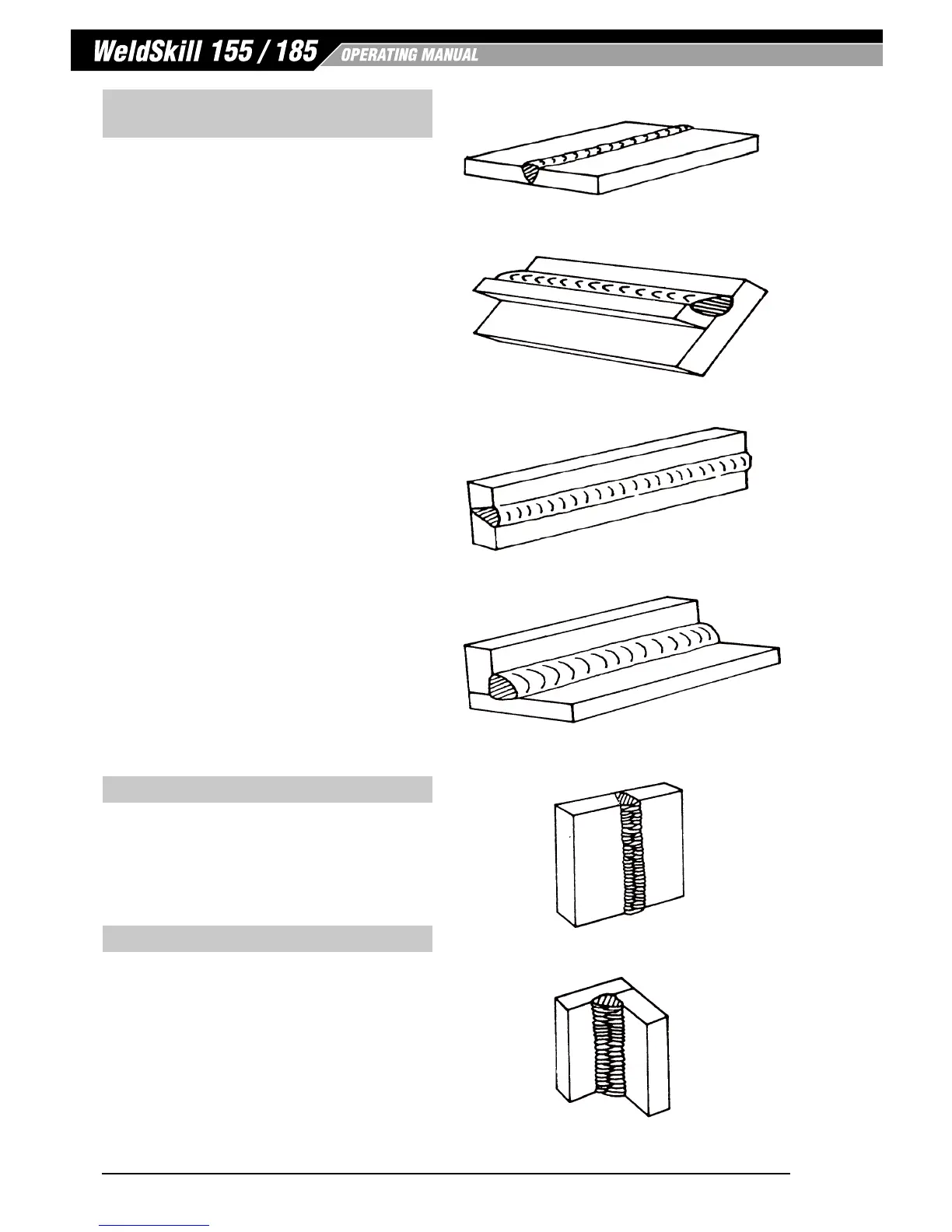 WeldSkill 155 / 185 OPERATING MANUAL