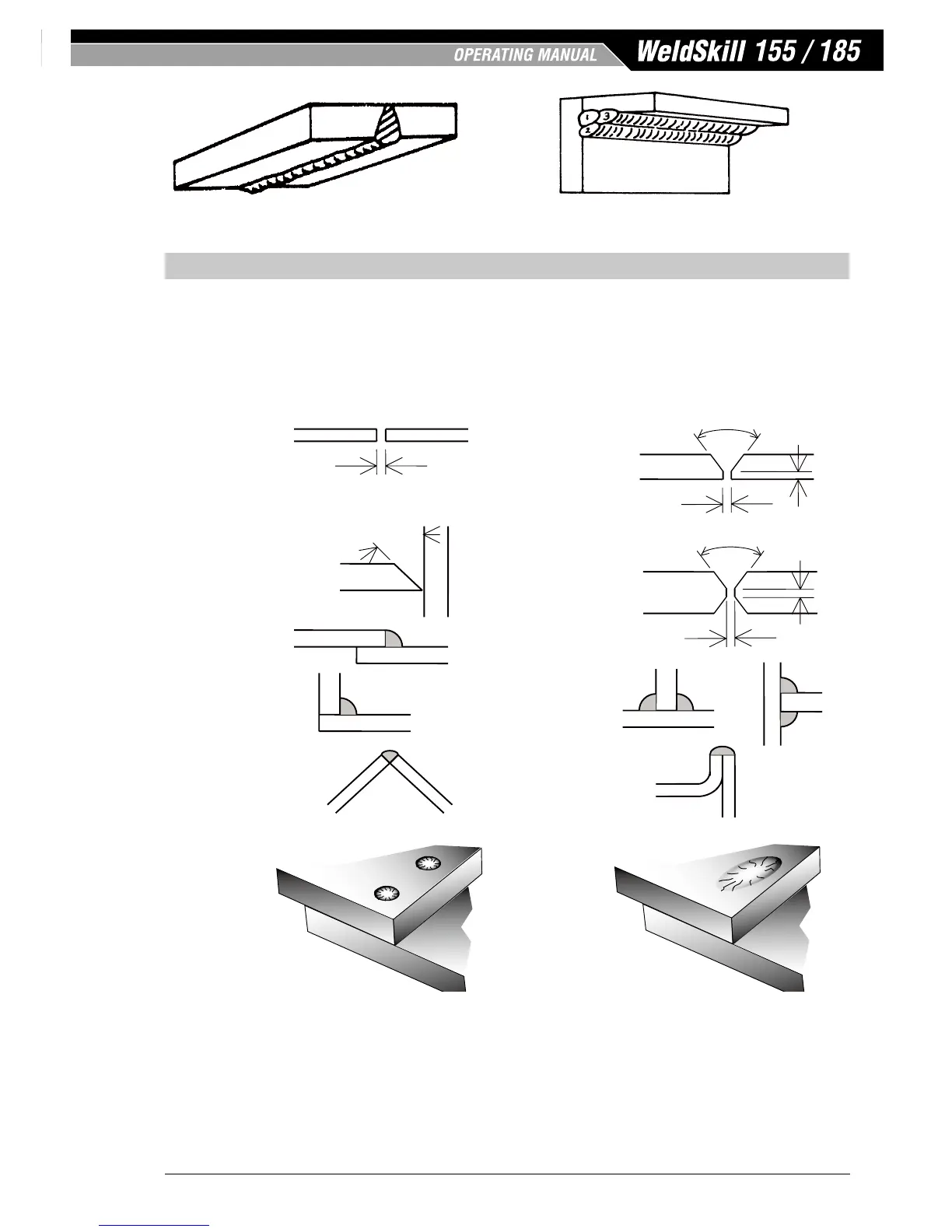 OPERATING MANUAL WeldSkill 155 / 185

1
3
2