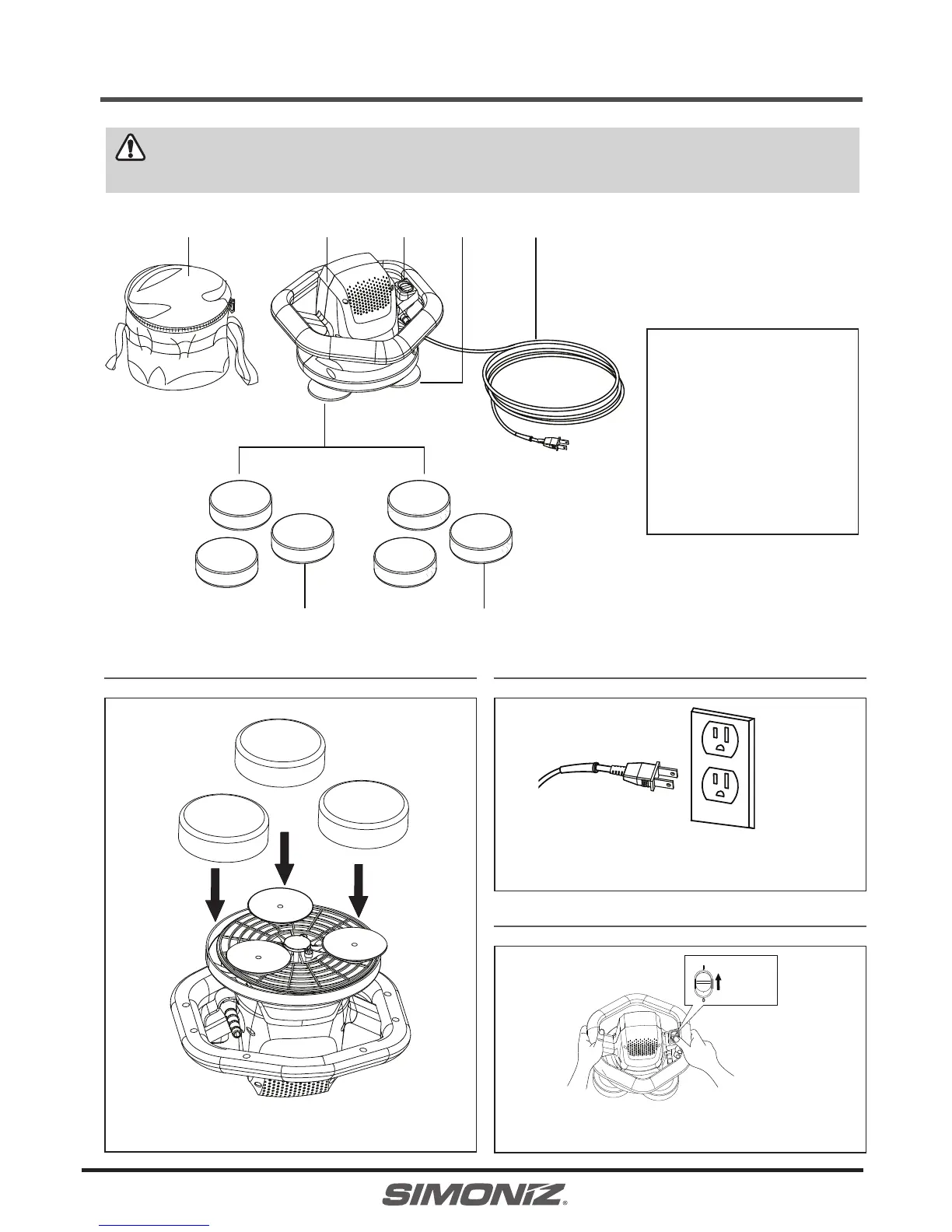 SIMONIZ®