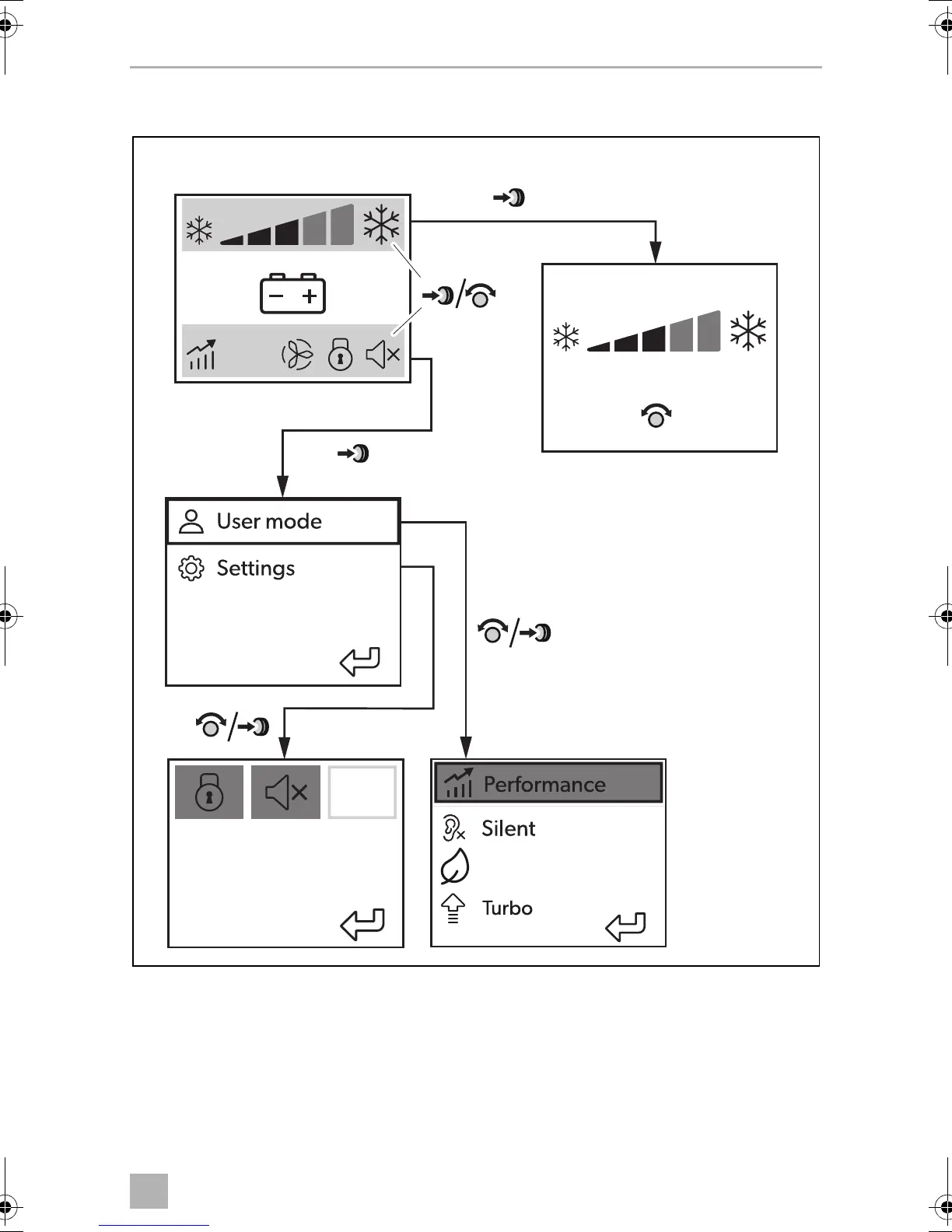 User mode

Settings

Performance

Silent

Turbo