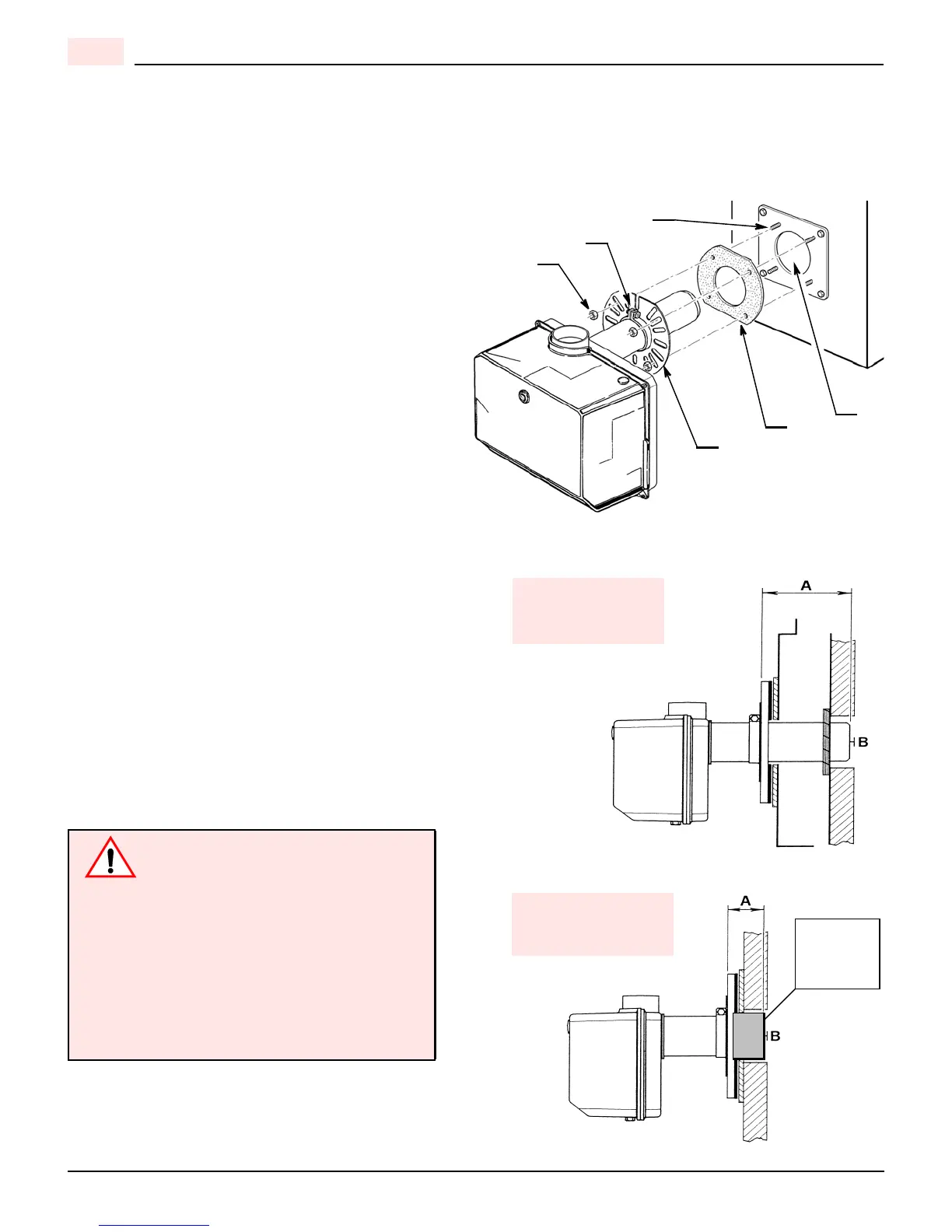 A

B

A

B