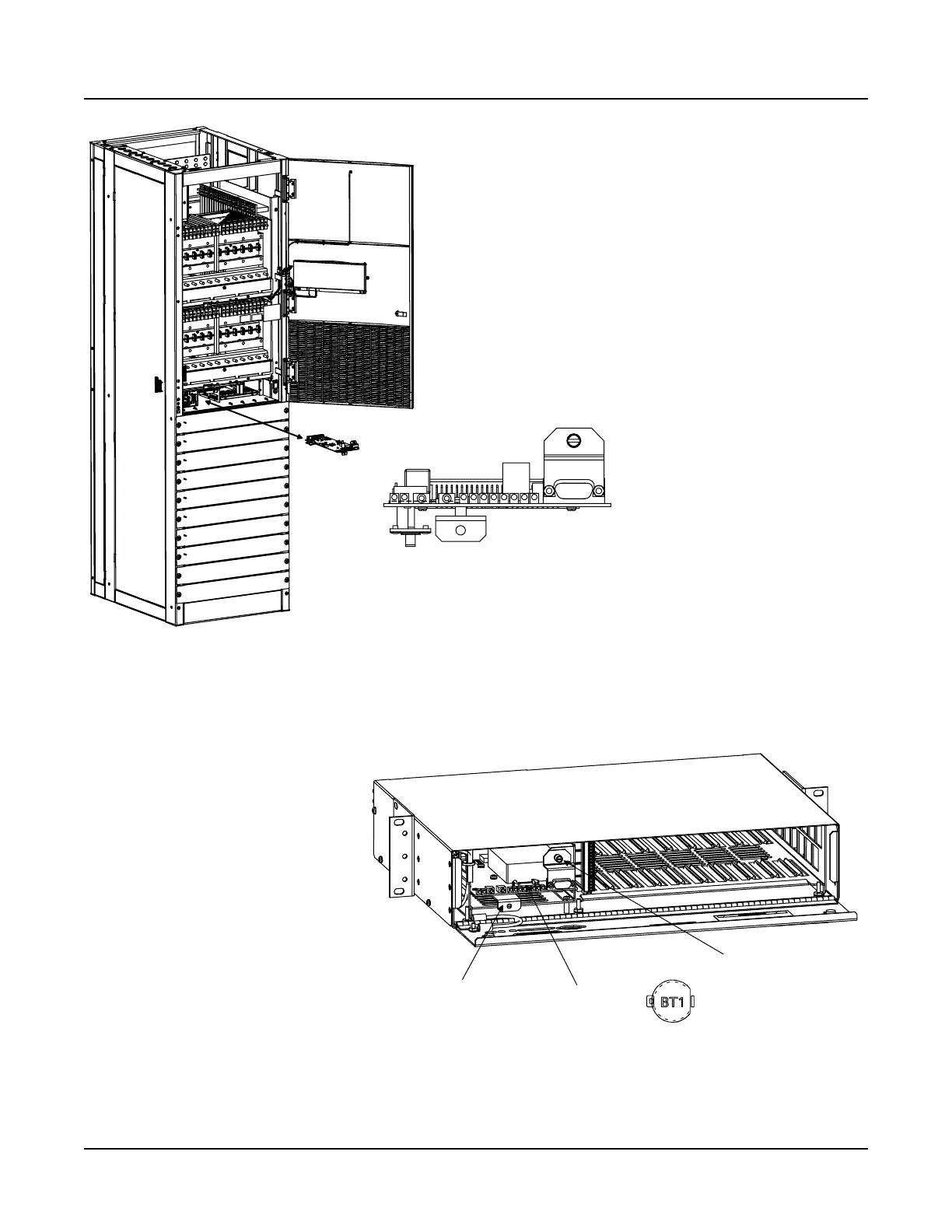 BT1