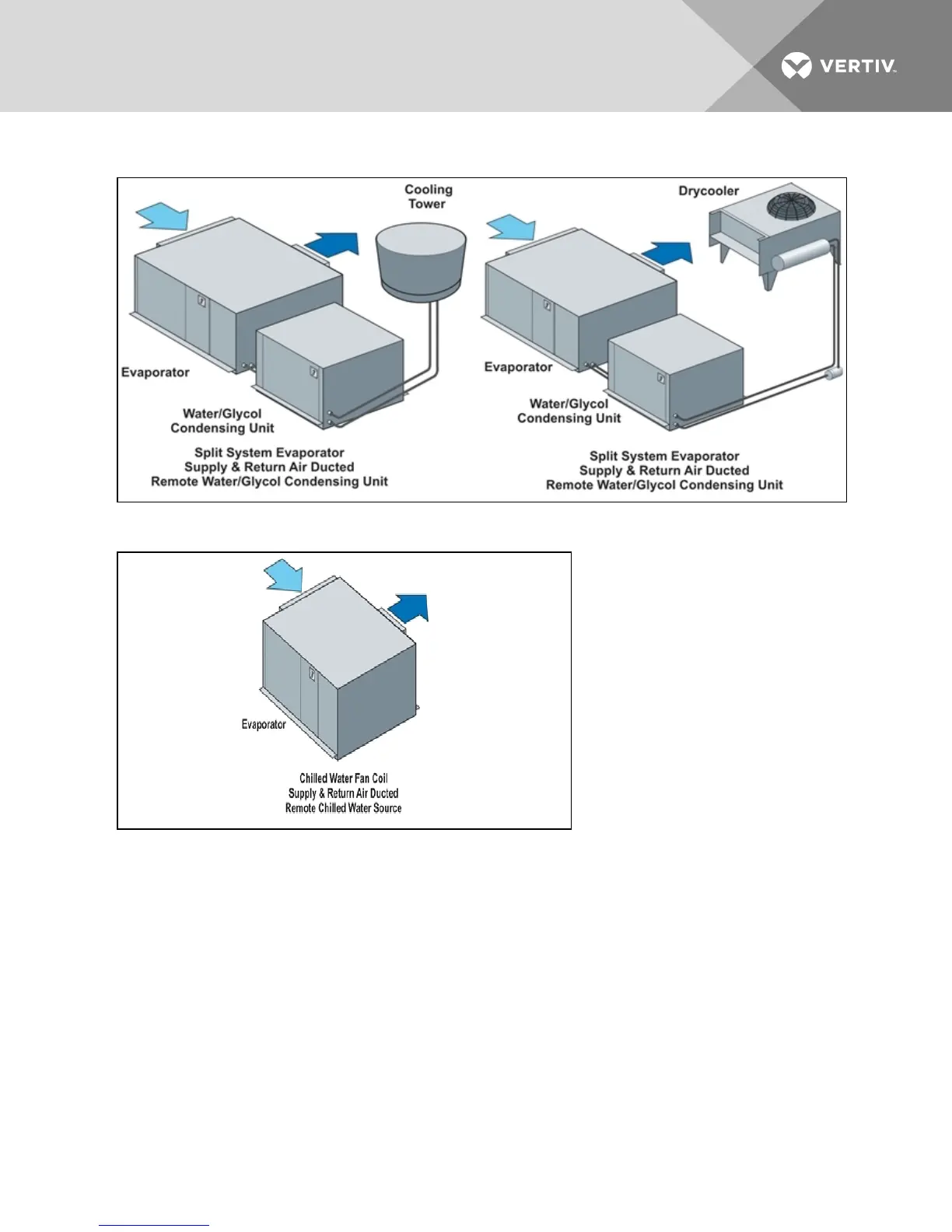 VERTIV.

Cooling Tower

Evaporator

Water/Glycol Condensing Unit

Split System Evaporator
Supply & Return Air Ducted
Remote Water/Glycol Condensing Unit

Drycooler

Evaporator

Water/Glycol Condensing Unit

Split System Evaporator
Supply & Return Air Ducted
Remote Water/Glycol Condensing Unit

Evaporator

Chilled Water Fan Coil
Supply & Return Air Ducted
Remote Chilled Water Source