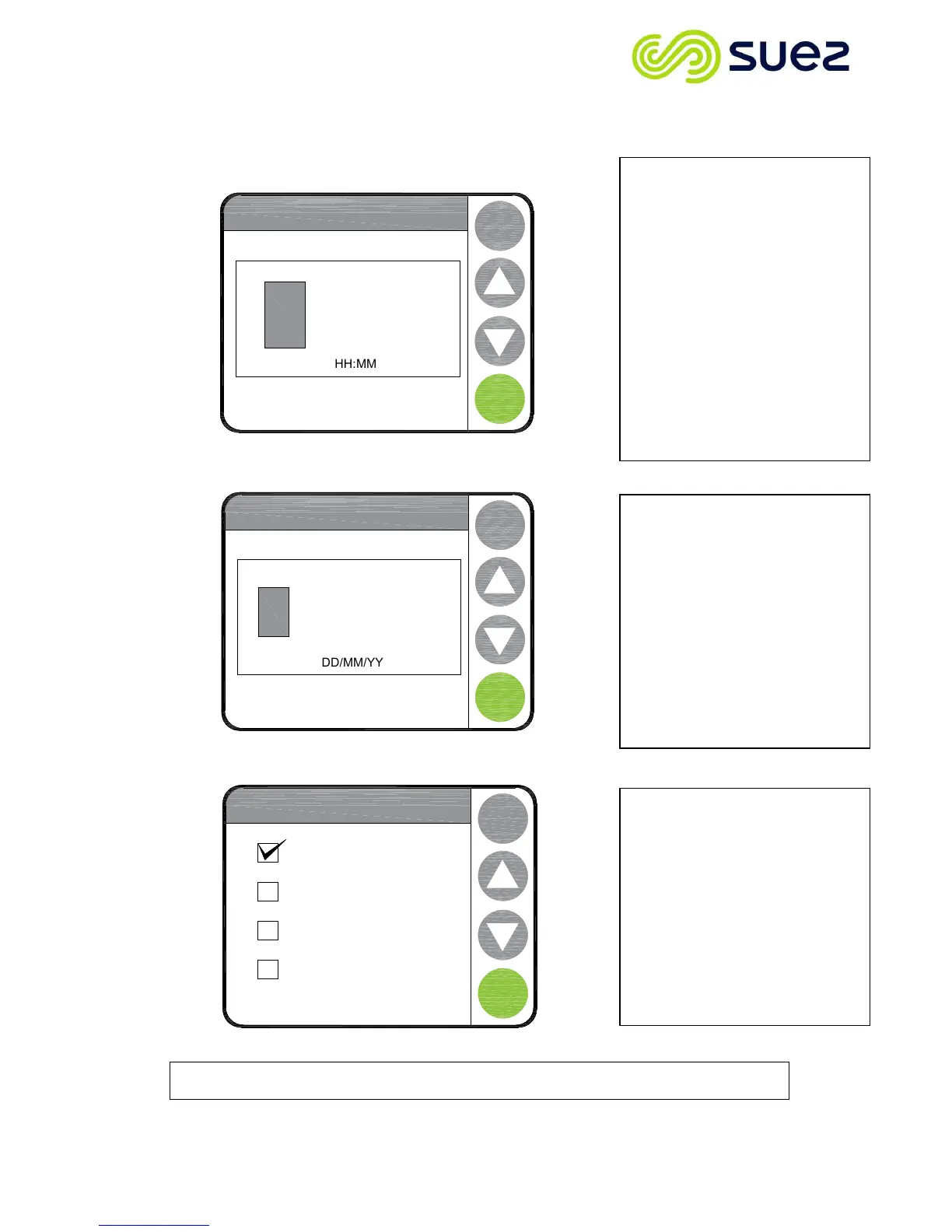 suez

HH:MM

DD/MM/YY