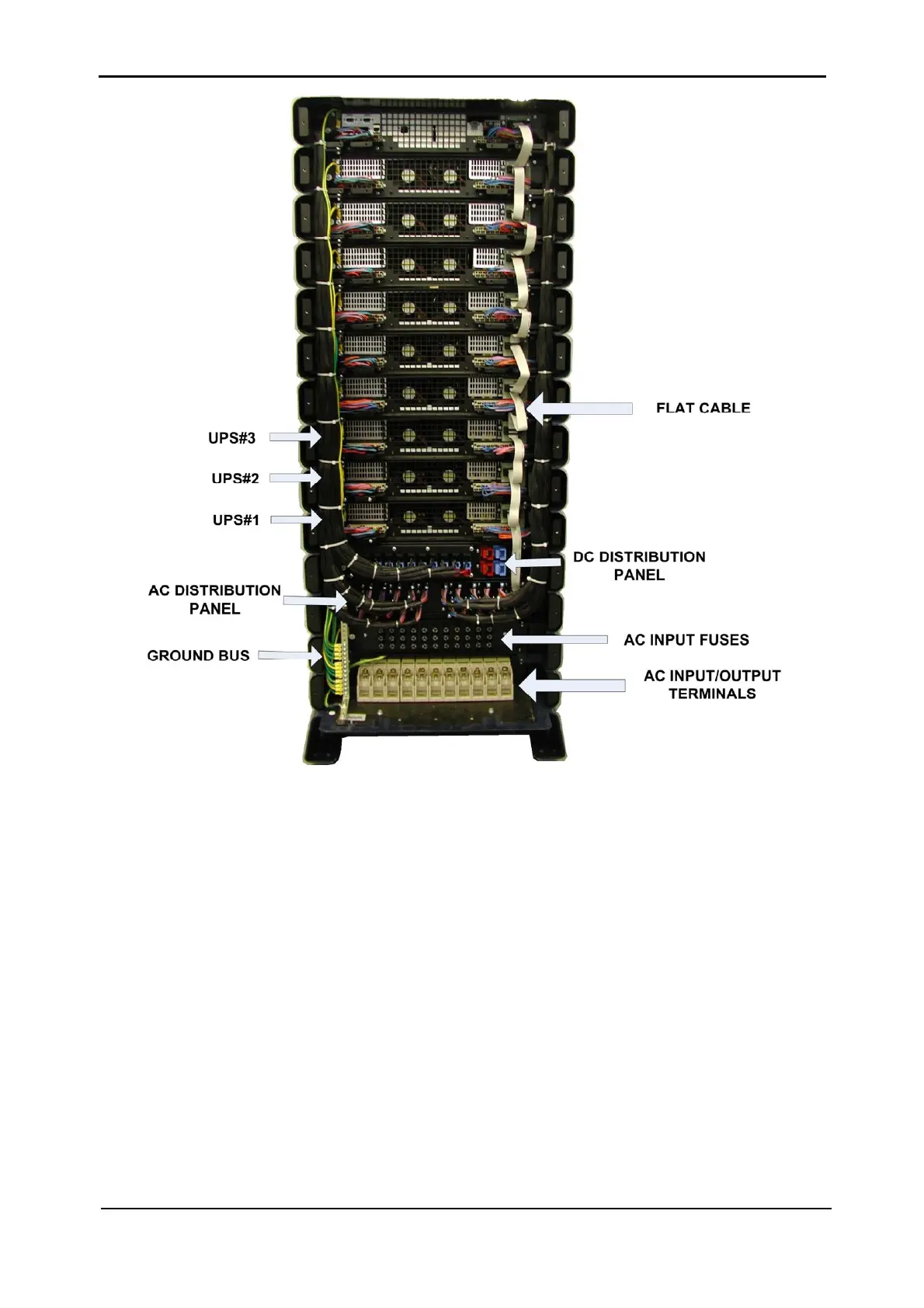 FLAT CABLE

UPS#3

UPS#2

UPS#1

DC DISTRIBUTION PANEL

AC DISTRIBUTION PANEL

AC INPUT FUSES

GROUND BUS

AC INPUT/OUTPUT TERMINALS