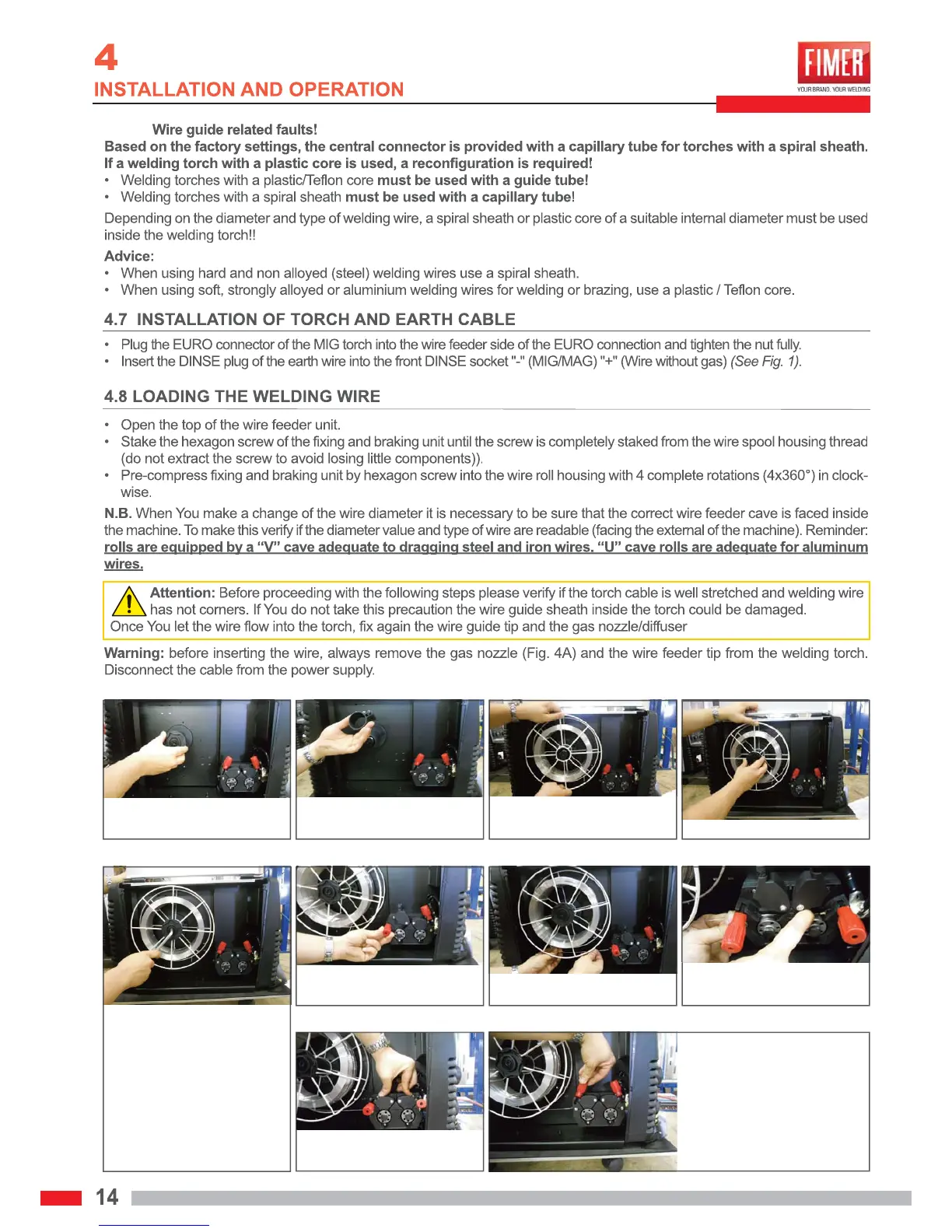 4
INSTALLATION AND OPERATION

FIMER
YOUR BRAND. YOUR WELDING

Wire guide related faults!
Based on the factory settings, the central connector is provided with a capillary tube for torches with a spiral sheath. If a welding torch with a plastic core is used, a reconfiguration is required!
• Welding torches with a plastic/Teflon core must be used with a guide tube!
• Welding torches with a spiral sheath must be used with a capillary tube!
Depending on the diameter and type of welding wire, a spiral sheath or plastic core of a suitable internal diameter must be used inside the welding torch!!
Advice:
• When using hard and non alloyed (steel) welding wires use a spiral sheath.
• When using soft, strongly alloyed or aluminium welding wires for welding or brazing, use a plastic / Teflon core.

4.7 INSTALLATION OF TORCH AND EARTH CABLE
• Plug the EURO connector of the MIG torch into the wire feeder side of the EURO connection and tighten the nut fully.
• Insert the DINSE plug of the earth wire into the front DINSE socket "-" (MIG/MAG) "+" (Wire without gas) (See Fig. 1).

4.8 LOADING THE WELDING WIRE
• Open the top of the wire feeder unit.
• Stake the hexagon screw of the fixing and braking unit until the screw is completely staked from the wire spool housing thread (do not extract the screw to avoid losing little components)).
• Pre-compress fixing and braking unit by hexagon screw into the wire roll housing with 4 complete rotations (4x360°) in clockwise.
N.B. When You make a change of the wire diameter it is necessary to be sure that the correct wire feeder cave is faced inside the machine. To make this verify if the diameter value and type of wire are readable (facing the external of the machine). Reminder: rolls are equipped by a "V" cave adequate to dragging steel and iron wires. "U" cave rolls are adequate for aluminum wires.

Attention: Before proceeding with the following steps please verify if the torch cable is well stretched and welding wire has not corners. If You do not take this precaution the wire guide sheath inside the torch could be damaged.
Once You let the wire flow into the torch, fix again the wire guide tip and the gas nozzle/diffuser

Warning: before inserting the wire, always remove the gas nozzle (Fig. 4A) and the wire feeder tip from the welding torch. Disconnect the cable from the power supply.

14