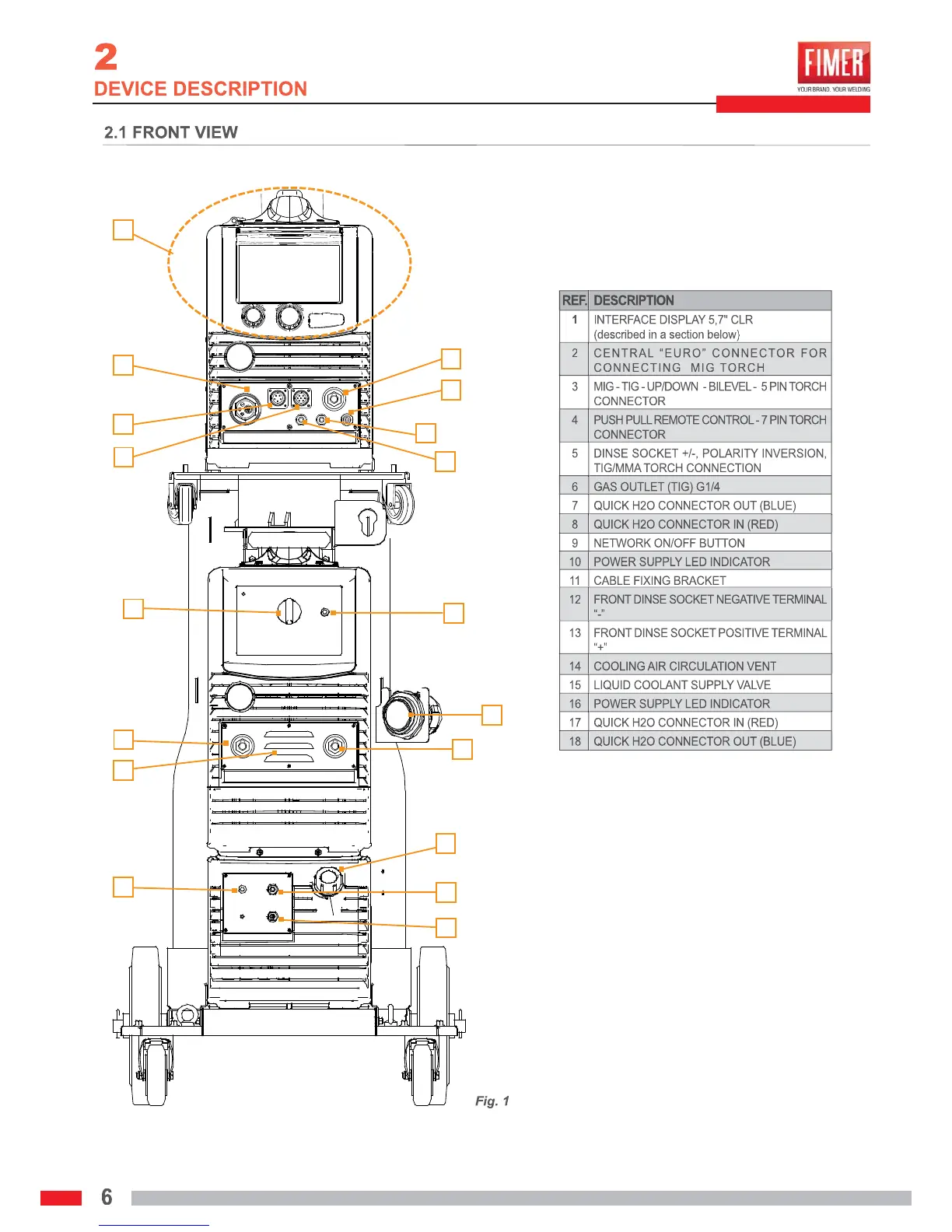 2
DEVICE DESCRIPTION

FIMER
YOUR BRAND. YOUR WELDING

2.1 FRONT VIEW

| REF. | DESCRIPTION |
|---|---|
| 1 | INTERFACE DISPLAY 5,7" CLR (described in a section below) |
| 2 | CENTRAL "EURO" CONNECTOR FOR CONNECTING MIG TORCH |
| 3 | MIG - TIG - UP/DOWN - BILEVEL - 5 PIN TORCH CONNECTOR |
| 4 | PUSH PULL REMOTE CONTROL - 7 PIN TORCH CONNECTOR |
| 5 | DINSE SOCKET +/-, POLARITY INVERSION, TIG/MMA TORCH CONNECTION |
| 6 | GAS OUTLET (TIG) G1/4 |
| 7 | QUICK H2O CONNECTOR OUT (BLUE) |
| 8 | QUICK H2O CONNECTOR IN (RED) |
| 9 | NETWORK ON/OFF BUTTON |
| 10 | POWER SUPPLY LED INDICATOR |
| 11 | CABLE FIXING BRACKET |
| 12 | FRONT DINSE SOCKET NEGATIVE TERMINAL "-" |
| 13 | FRONT DINSE SOCKET POSITIVE TERMINAL "+" |
| 14 | COOLING AIR CIRCULATION VENT |
| 15 | LIQUID COOLANT SUPPLY VALVE |
| 16 | POWER SUPPLY LED INDICATOR |
| 17 | QUICK H2O CONNECTOR IN (RED) |
| 18 | QUICK H2O CONNECTOR OUT (BLUE) |

Fig. 1

6