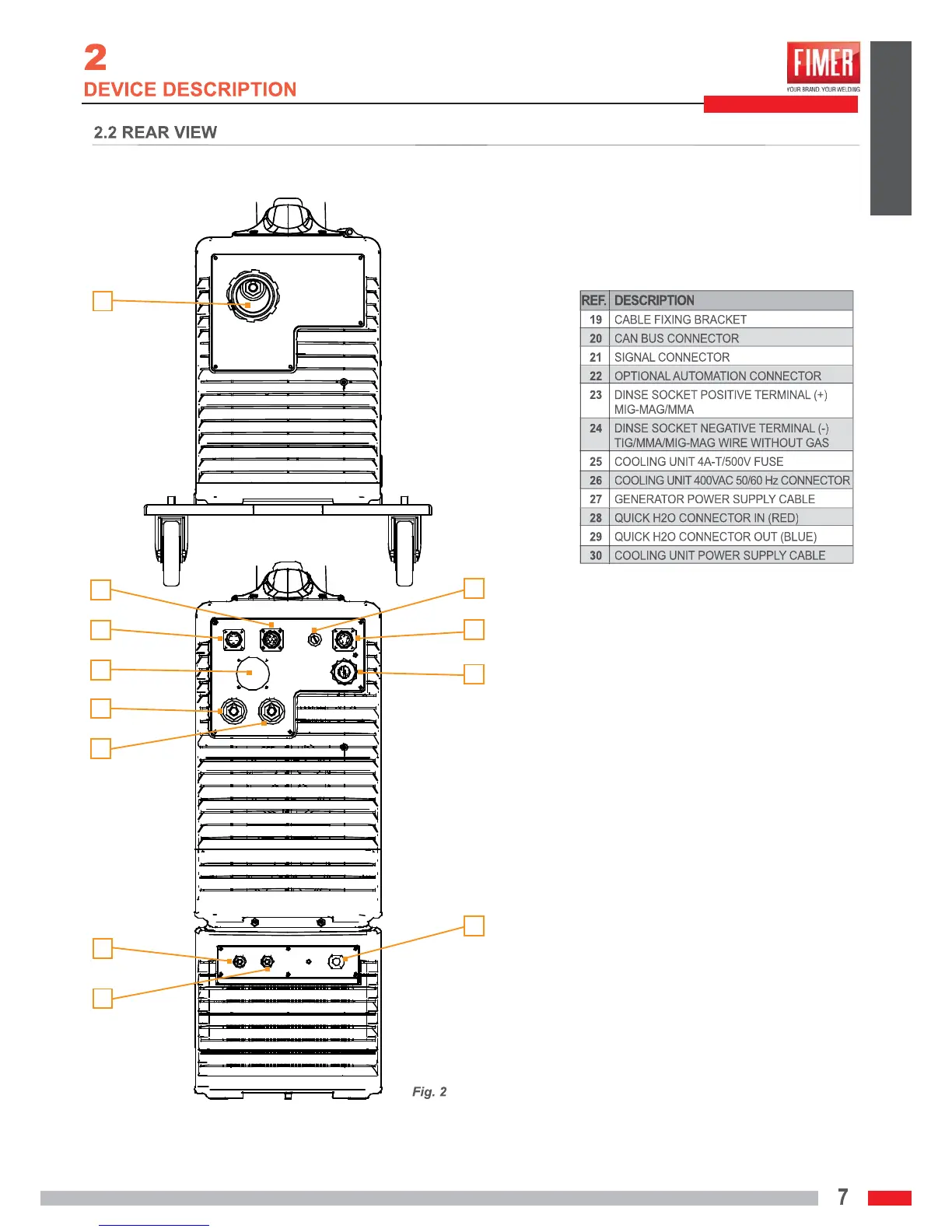 2
DEVICE DESCRIPTION

FIMER
YOUR BRAND. YOUR WELDING

2.2 REAR VIEW

| REF. | DESCRIPTION |
|---|---|
| 19 | CABLE FIXING BRACKET |
| 20 | CAN BUS CONNECTOR |
| 21 | SIGNAL CONNECTOR |
| 22 | OPTIONAL AUTOMATION CONNECTOR |
| 23 | DINSE SOCKET POSITIVE TERMINAL (+) MIG-MAG/MMA |
| 24 | DINSE SOCKET NEGATIVE TERMINAL (-) TIG/MMA/MIG-MAG WIRE WITHOUT GAS |
| 25 | COOLING UNIT 4A-T/500V FUSE |
| 26 | COOLING UNIT 400VAC 50/60 Hz CONNECTOR |
| 27 | GENERATOR POWER SUPPLY CABLE |
| 28 | QUICK H2O CONNECTOR IN (RED) |
| 29 | QUICK H2O CONNECTOR OUT (BLUE) |
| 30 | COOLING UNIT POWER SUPPLY CABLE |

Fig. 2

7