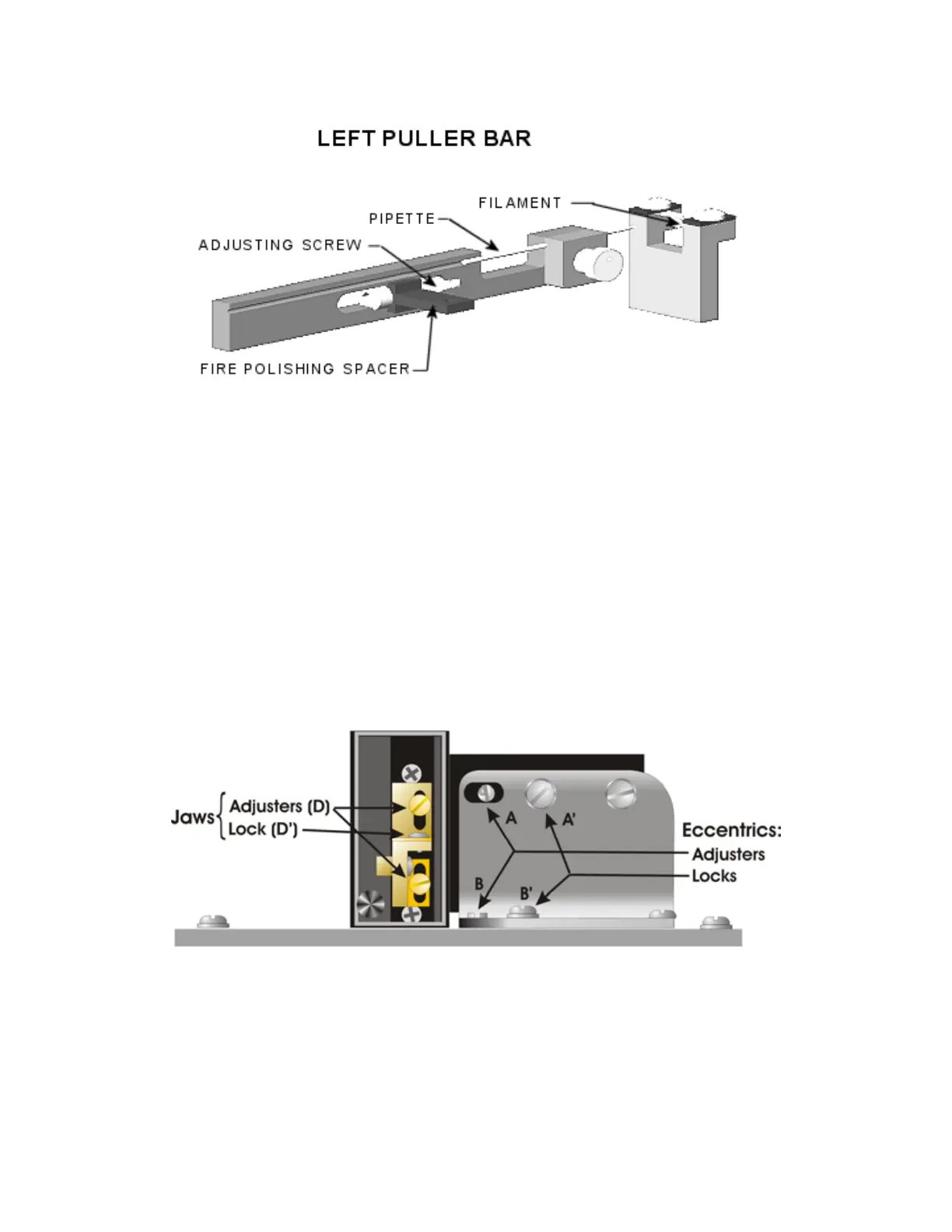 LEFT PULLER BAR

FILAMENT

PIPETTE

ADJUSTING SCREW

FIRE POLISHING SPACER

Jaws

Adjusters (D)

Lock (D')

A

A'

B

B'

Eccentrics:

Adjusters

Locks