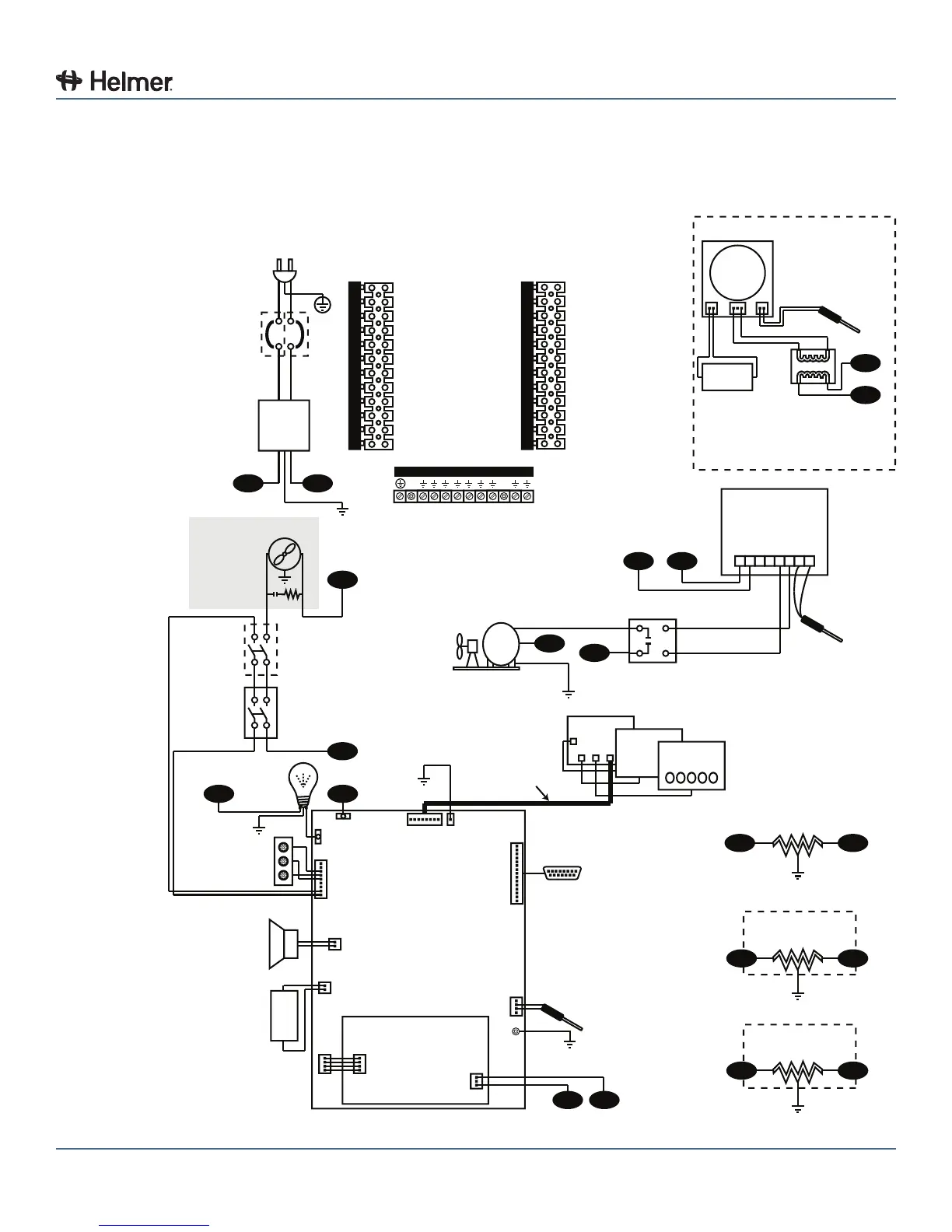 Helmer