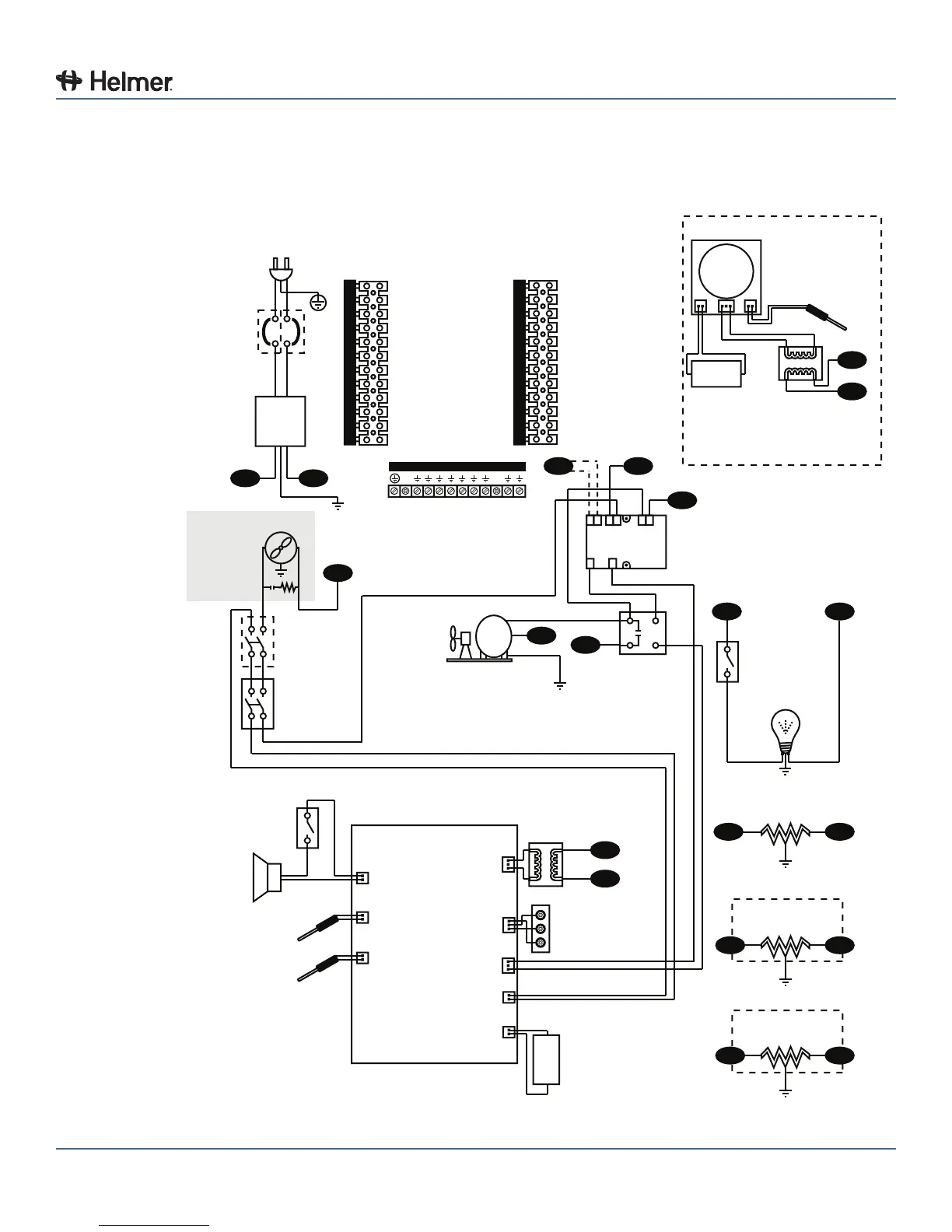 Helmer