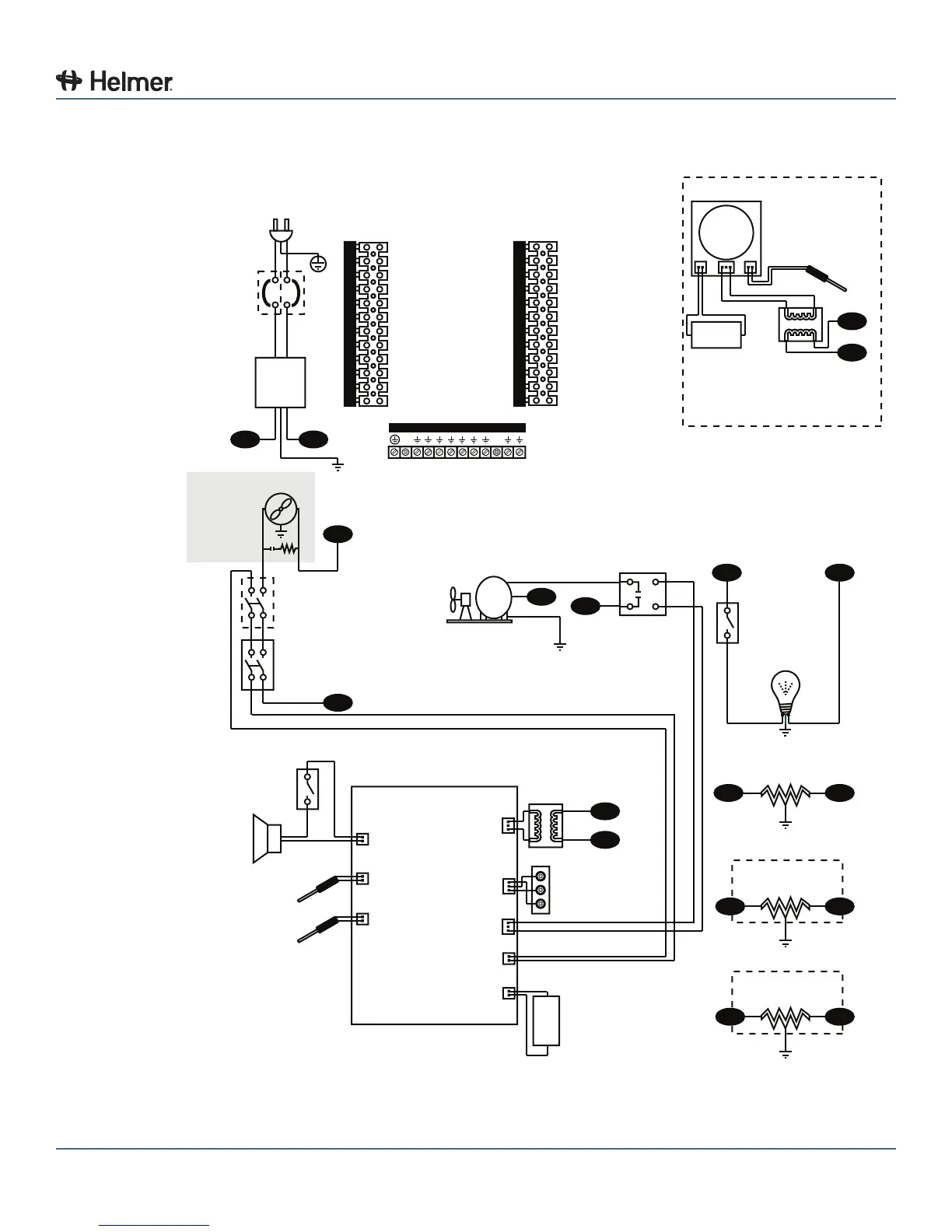 Helmer