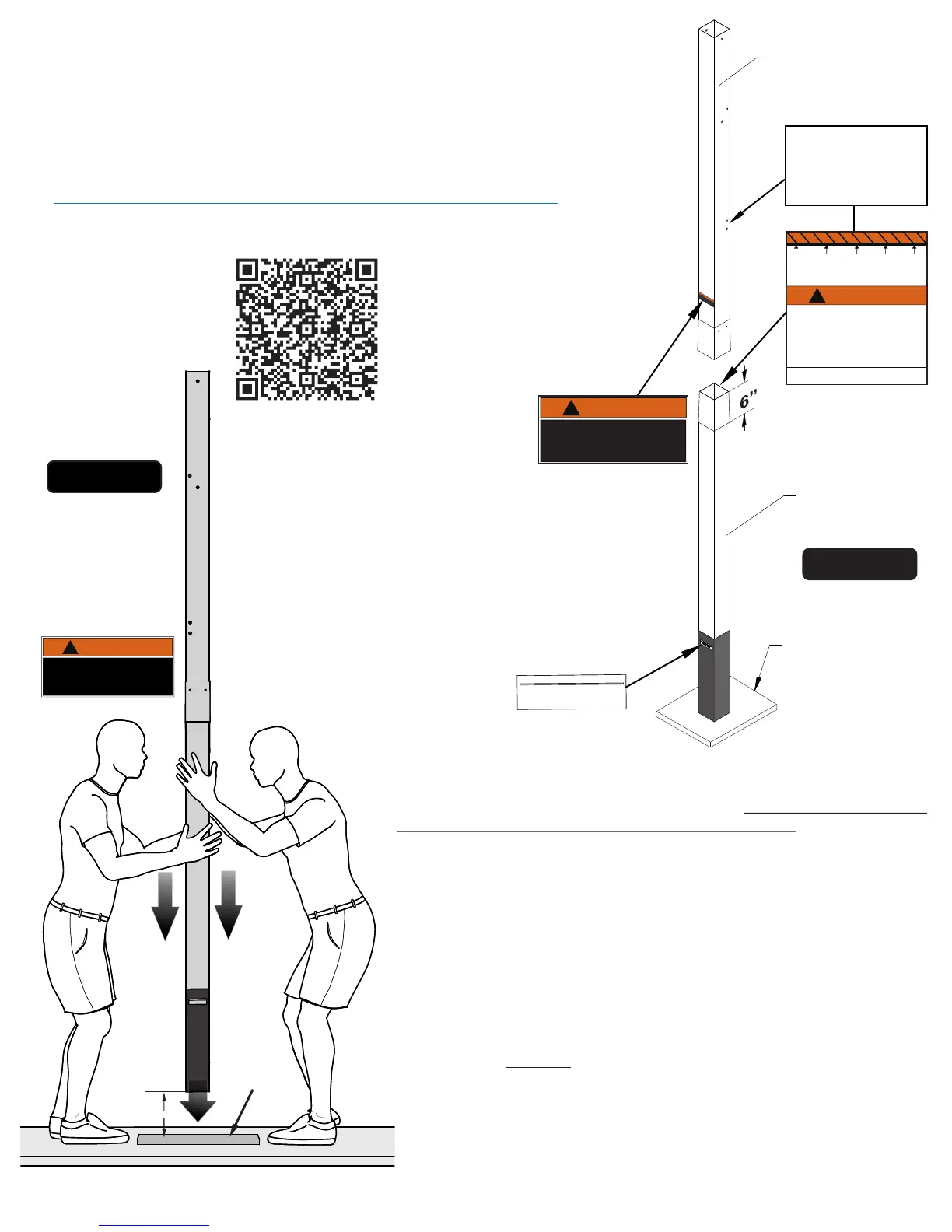 6"