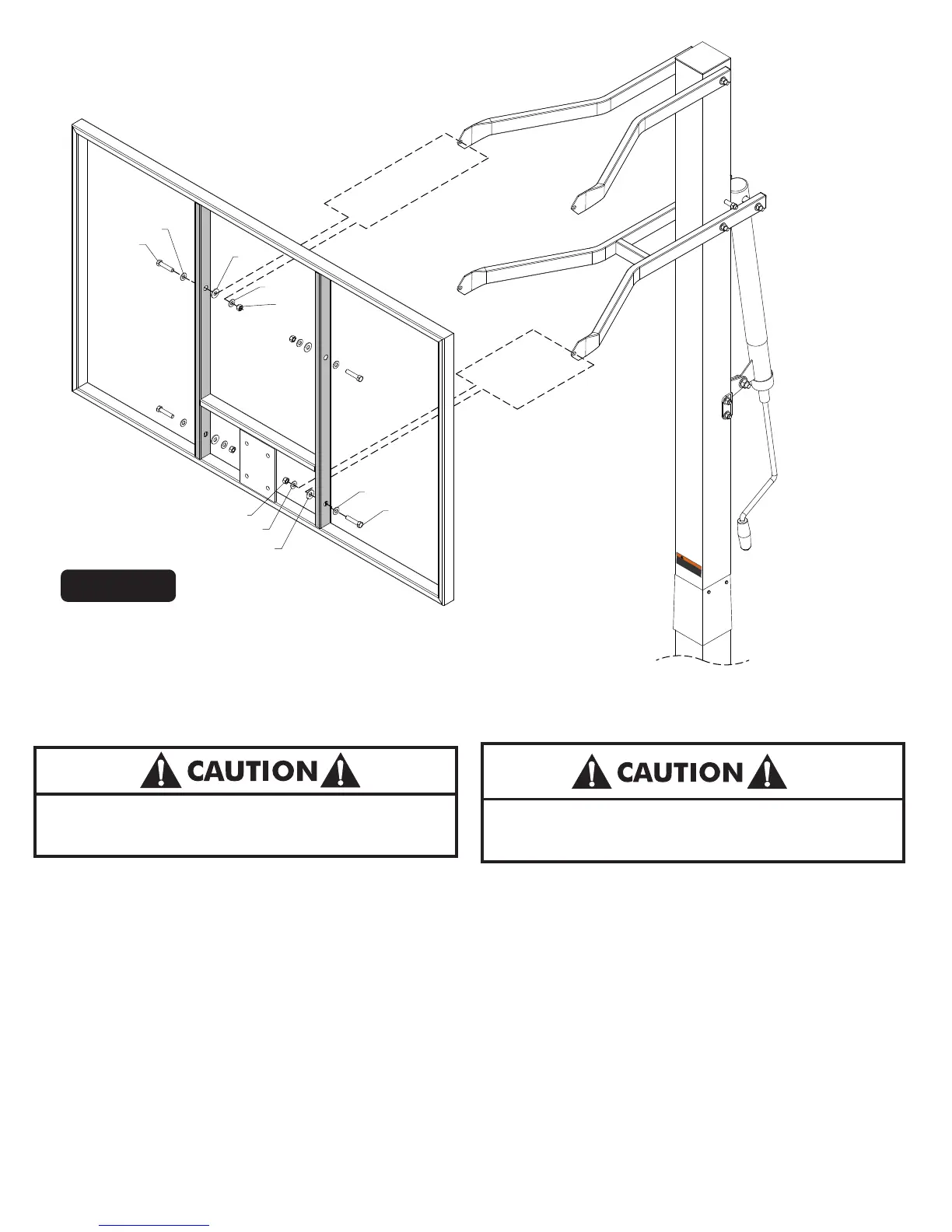 CAUTION

CAUTION