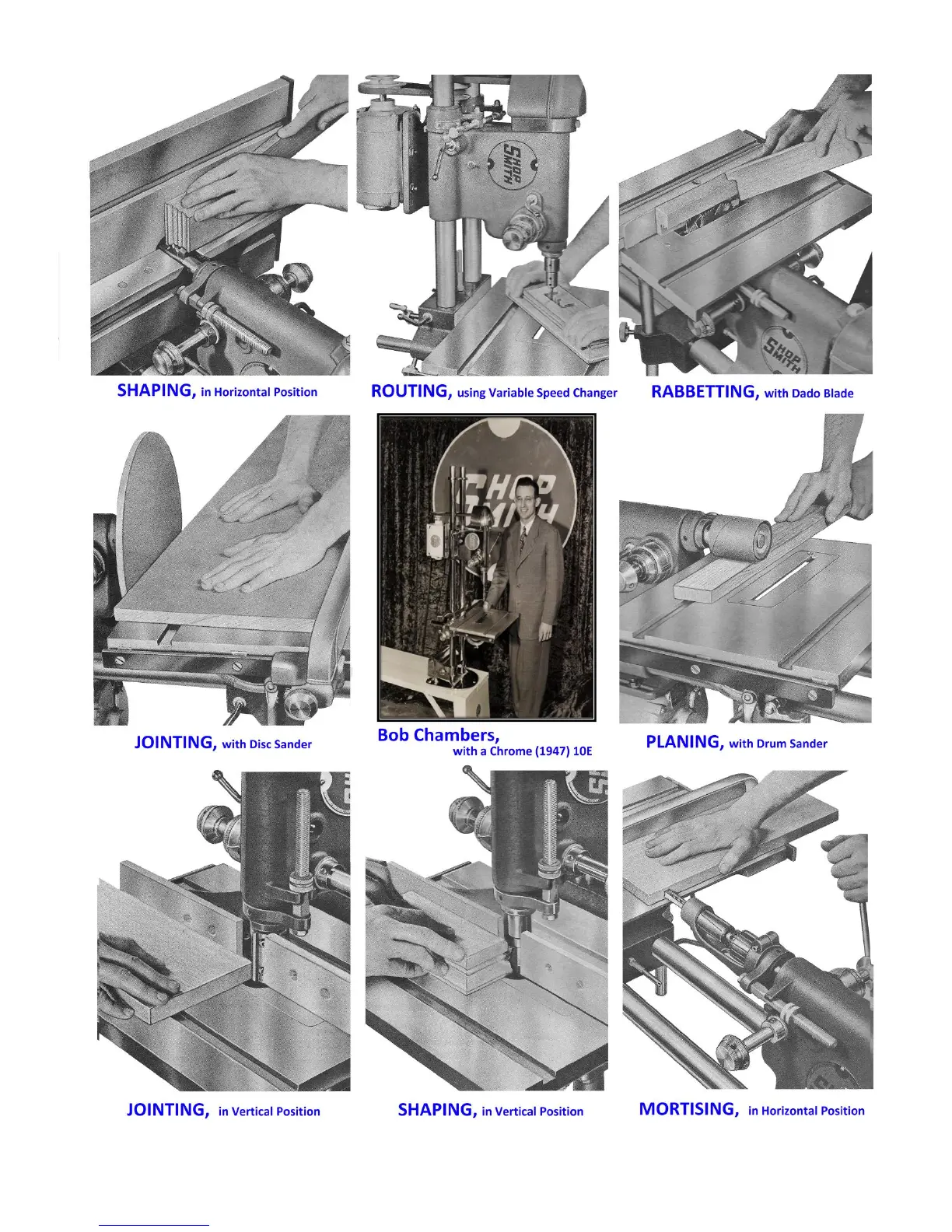 SHOP SMITH

SHOP SMITH

SHAPING, in Horizontal Position

ROUTING, using Variable Speed Changer

RABBETTING, with Dado Blade

SHOP SMITH

JOINTING, with Disc Sander

Bob Chambers, with a Chrome (1947) 10E

PLANING, with Drum Sander

JOINTING, in Vertical Position

SHAPING, in Vertical Position

MORTISING, in Horizontal Position