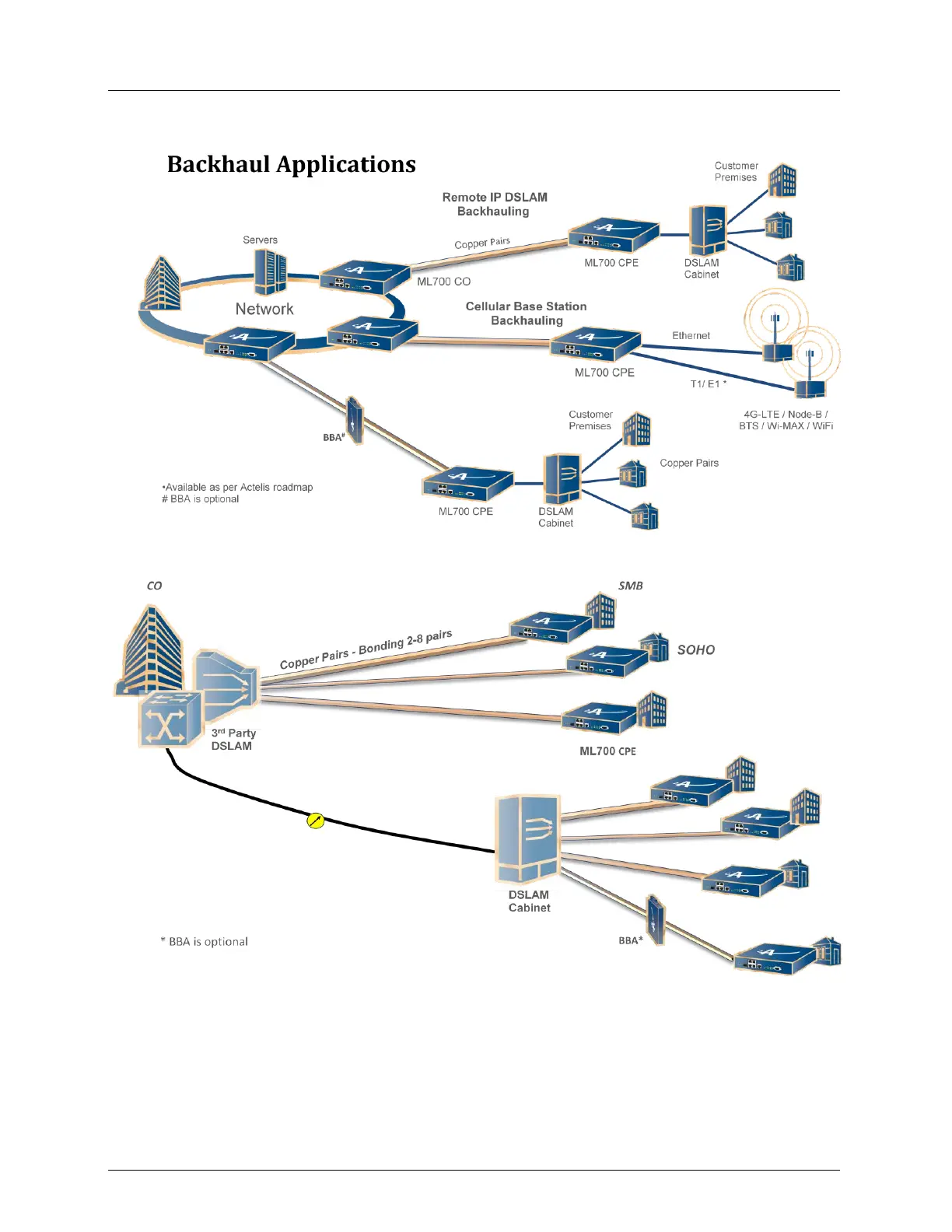 Backhaul Applications

Customer Premises

Remote IP DSLAM Backhauling

Servers

Copper Pairs

ML700 CPE

DSLAM Cabinet

ML700 CO

Network

Cellular Base Station Backhauling

Ethernet

ML700 CPE

T1/ E1 *

4G-LTE / Node-B / BTS / Wi-MAX / WiFi

Customer Premises

BBA#

Copper Pairs

•Available as per Actelis roadmap
# BBA is optional

ML700 CPE

DSLAM Cabinet

CO

SMB

Copper Pairs - Bonding 2-8 pairs

SOHO

3rd Party DSLAM

ML700 CPE

DSLAM Cabinet

* BBA is optional

BBA*