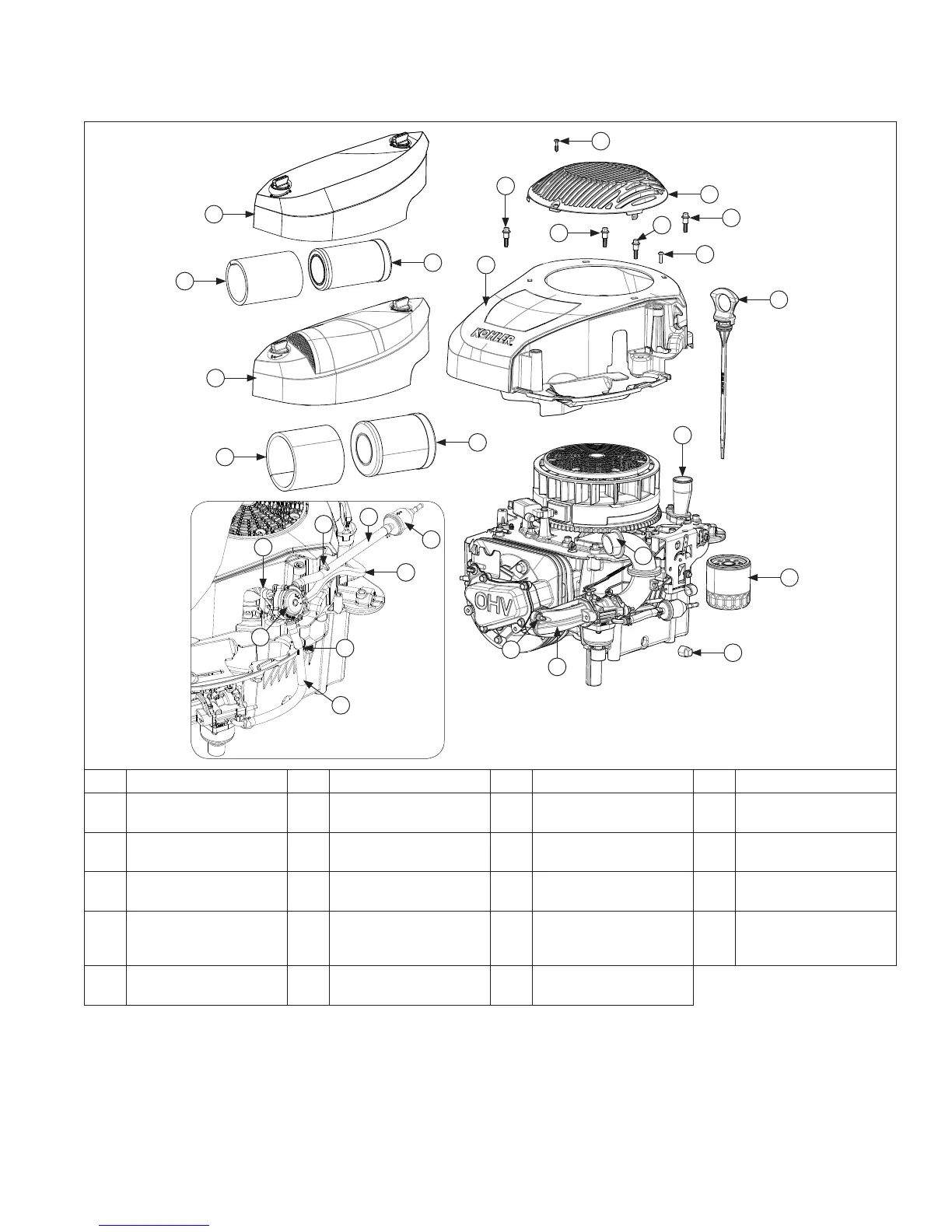 KOHLER

OHV