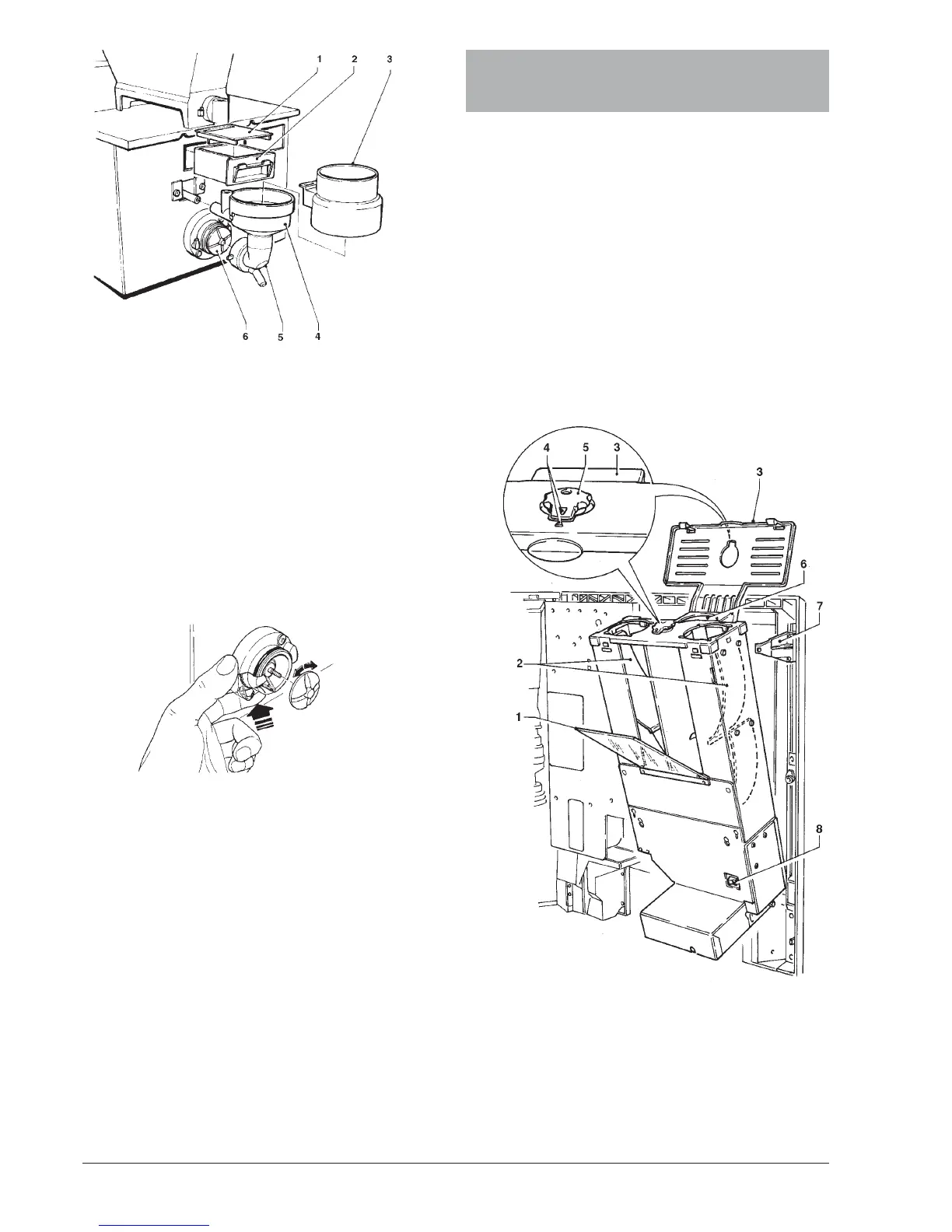 1 2 3

6 5 4

4 5 3

3

6

7

2

1

8