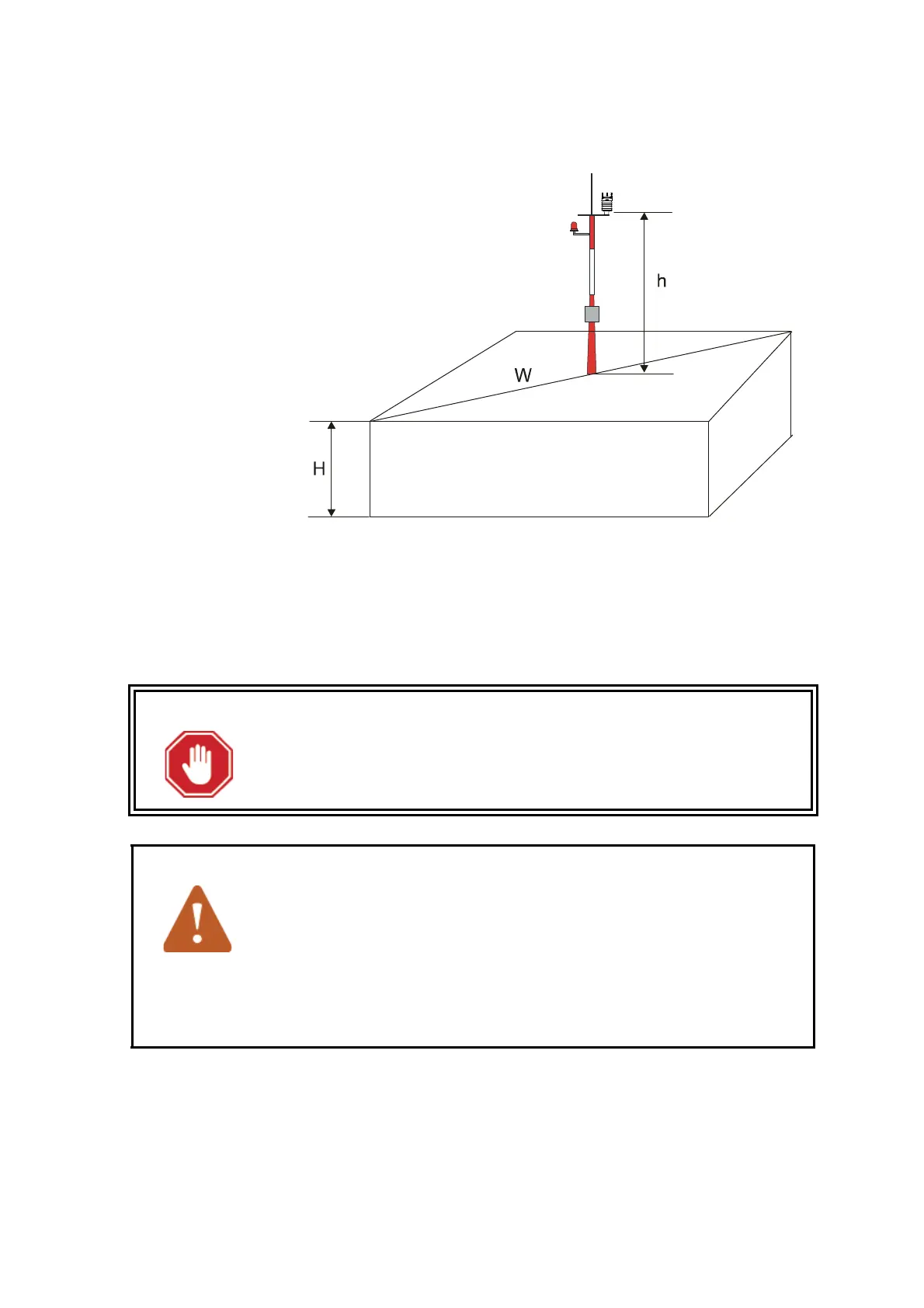 h

W

H