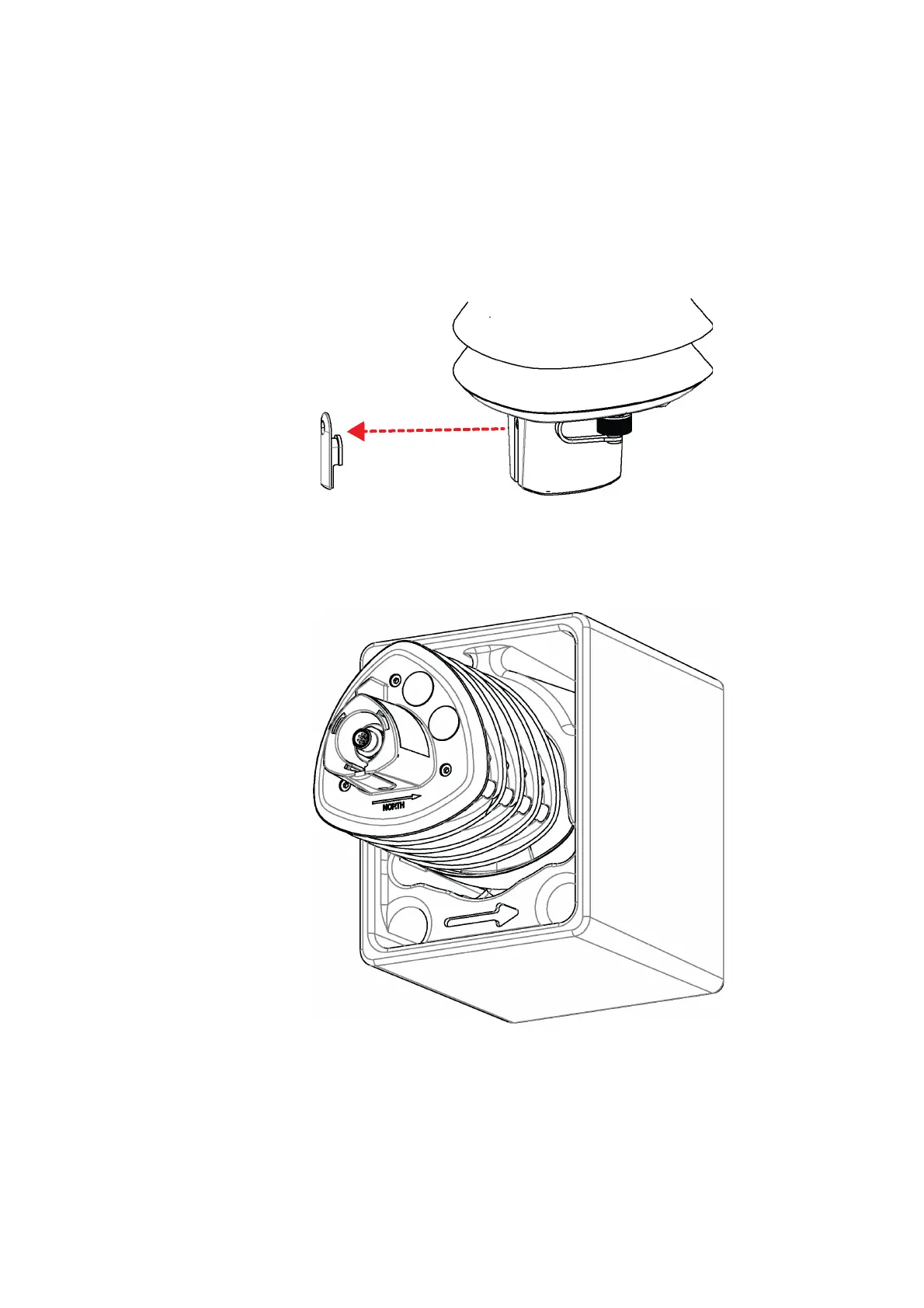 NORTH