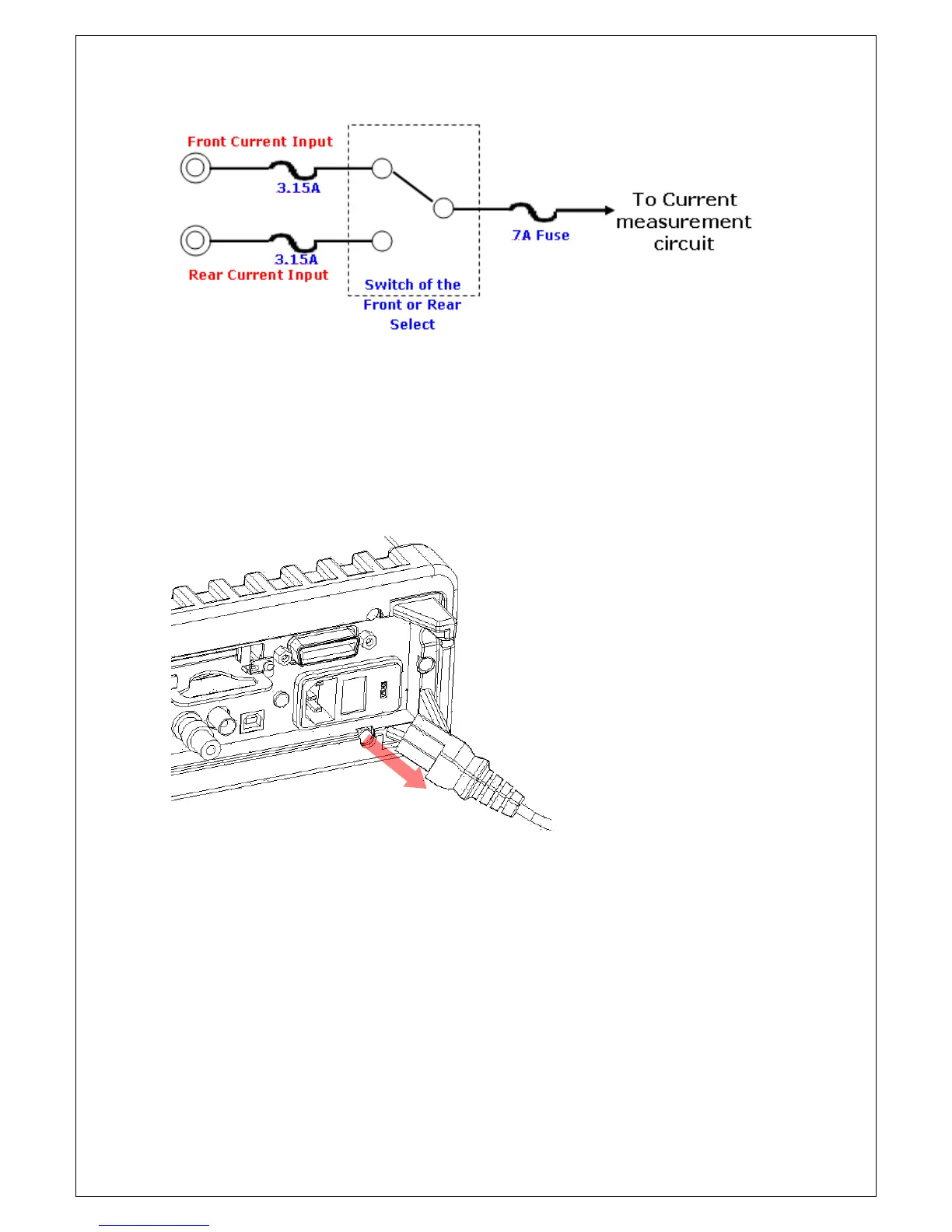 Front Current Input

3.15A

3.15A

Rear Current Input

Switch of the Front or Rear Select

7A Fuse

To Current measurement circuit