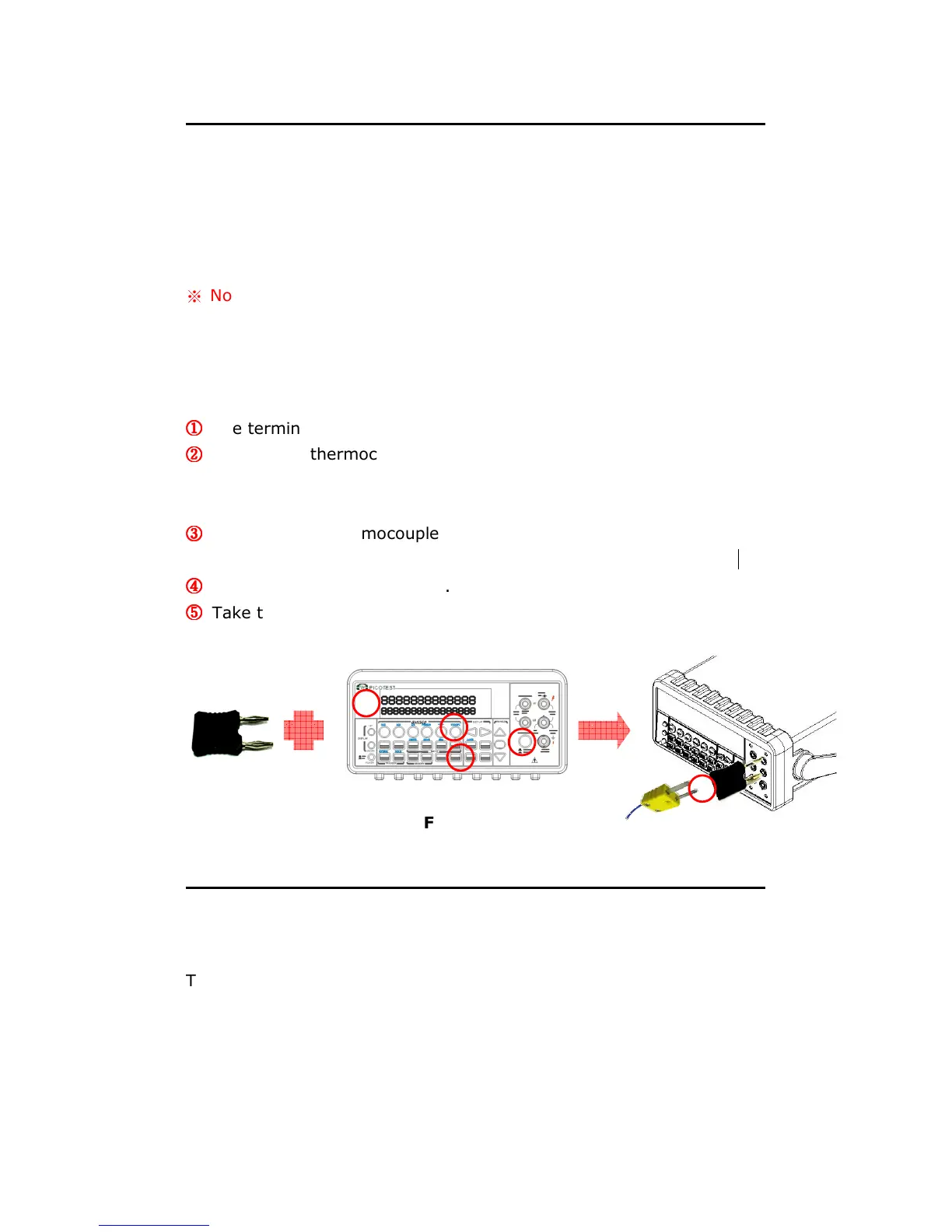 ※ No

① e termin

② thermoc

③ mocouple

④ .

⑤ Take t

PICOTEST

F

T