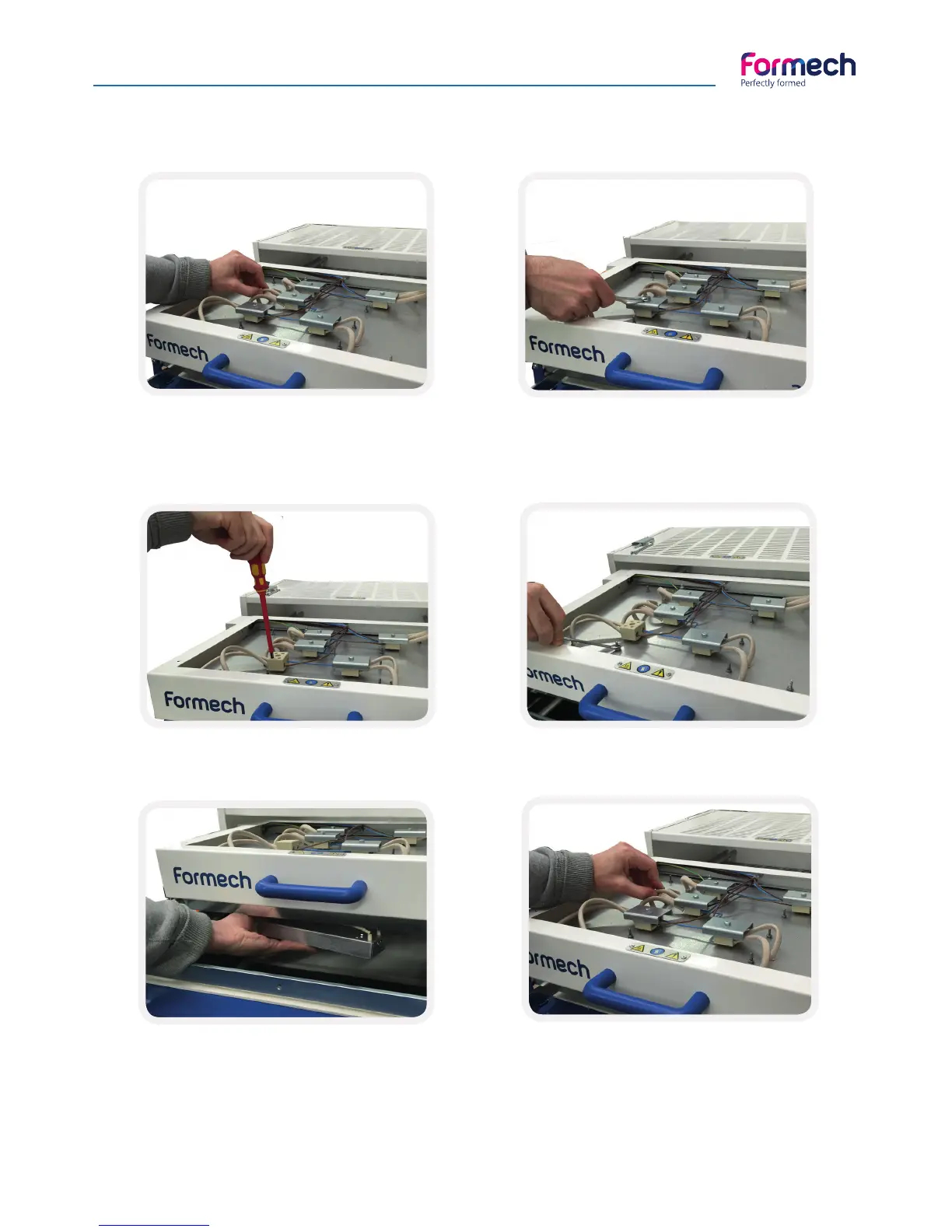 Formech
Perfectly formed

Formech

Formech

Formech

rmech

Formech

rmech