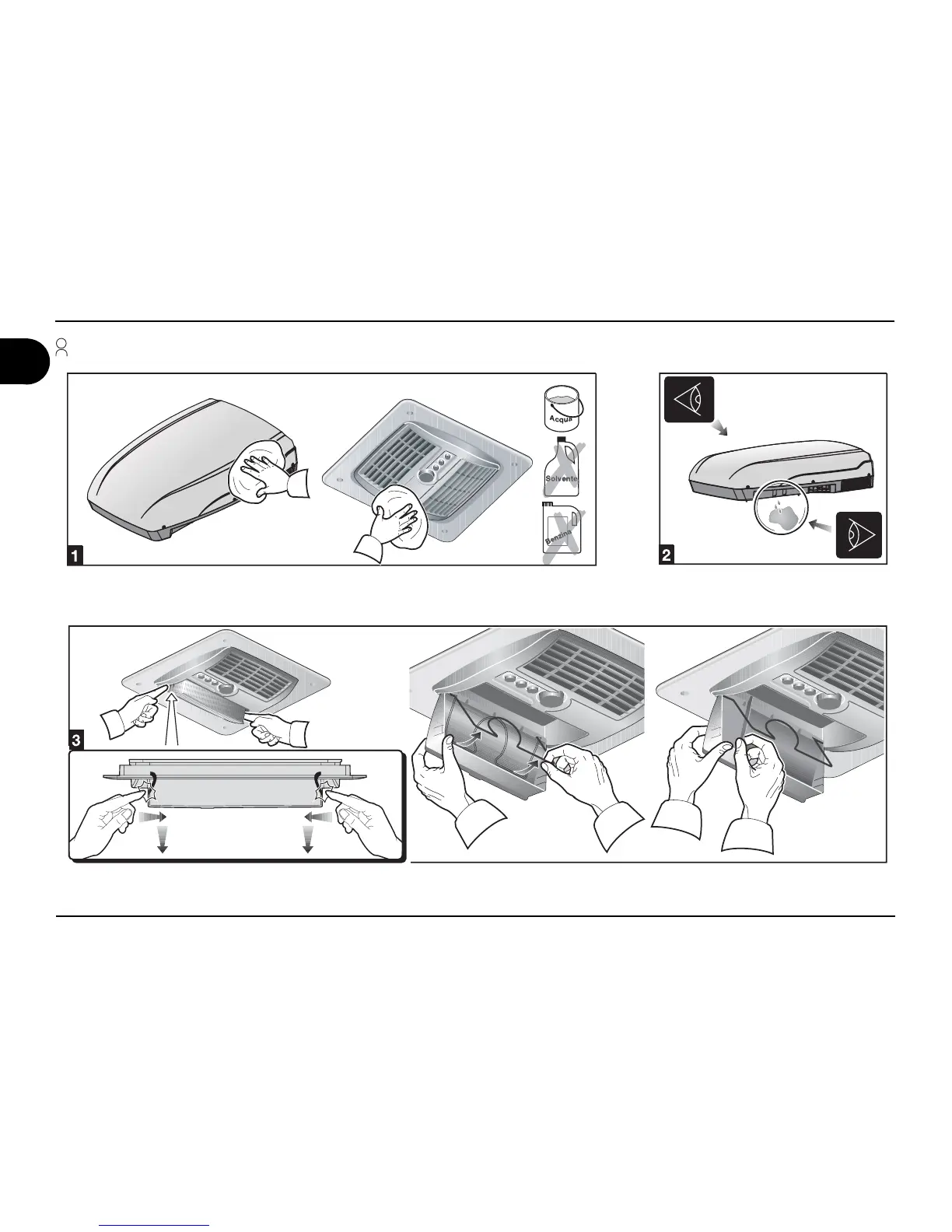 Acqua

Solvente

Benzina

1

2

3