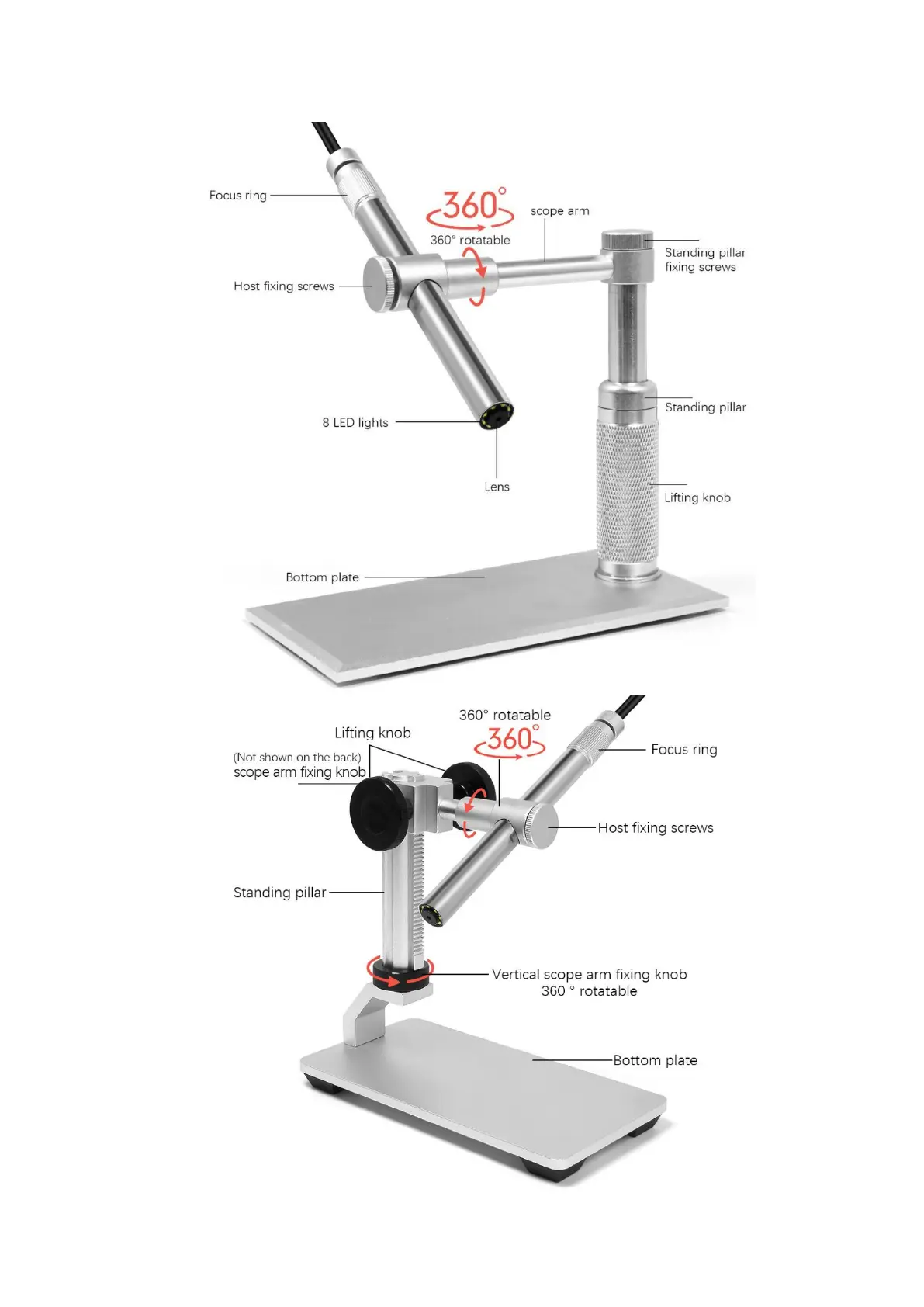 Focus ring

360°

360° rotatable

scope arm

Standing pillar fixing screws

Host fixing screws

Standing pillar

8 LED lights

Lens

Lifting knob

Bottom plate

360° rotatable

360°

Lifting knob

(Not shown on the back) scope arm fixing knob

Focus ring

Host fixing screws

Standing pillar

Vertical scope arm fixing knob
360 ° rotatable

Bottom plate