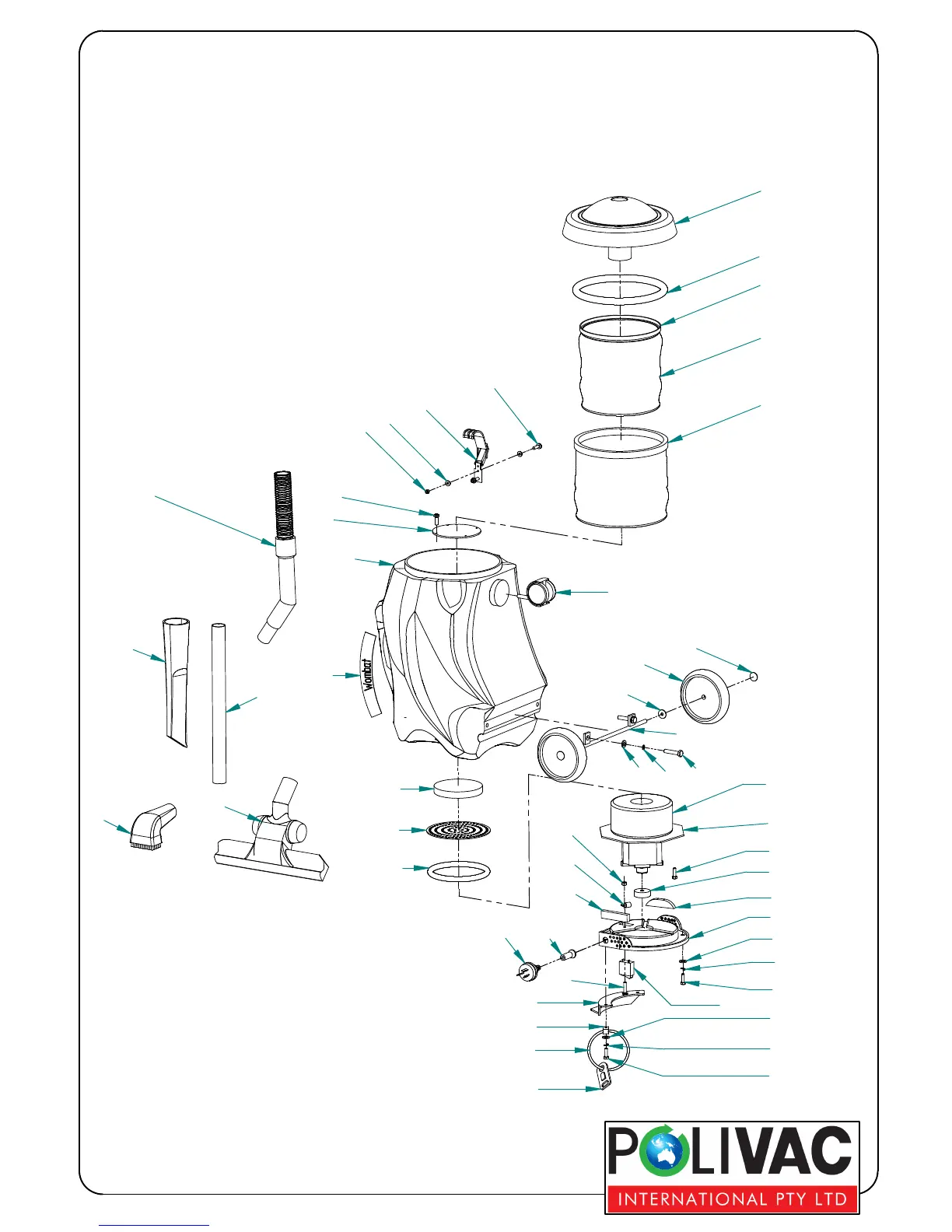 Wombat

POLIVAC
INTERNATIONAL PTY LTD