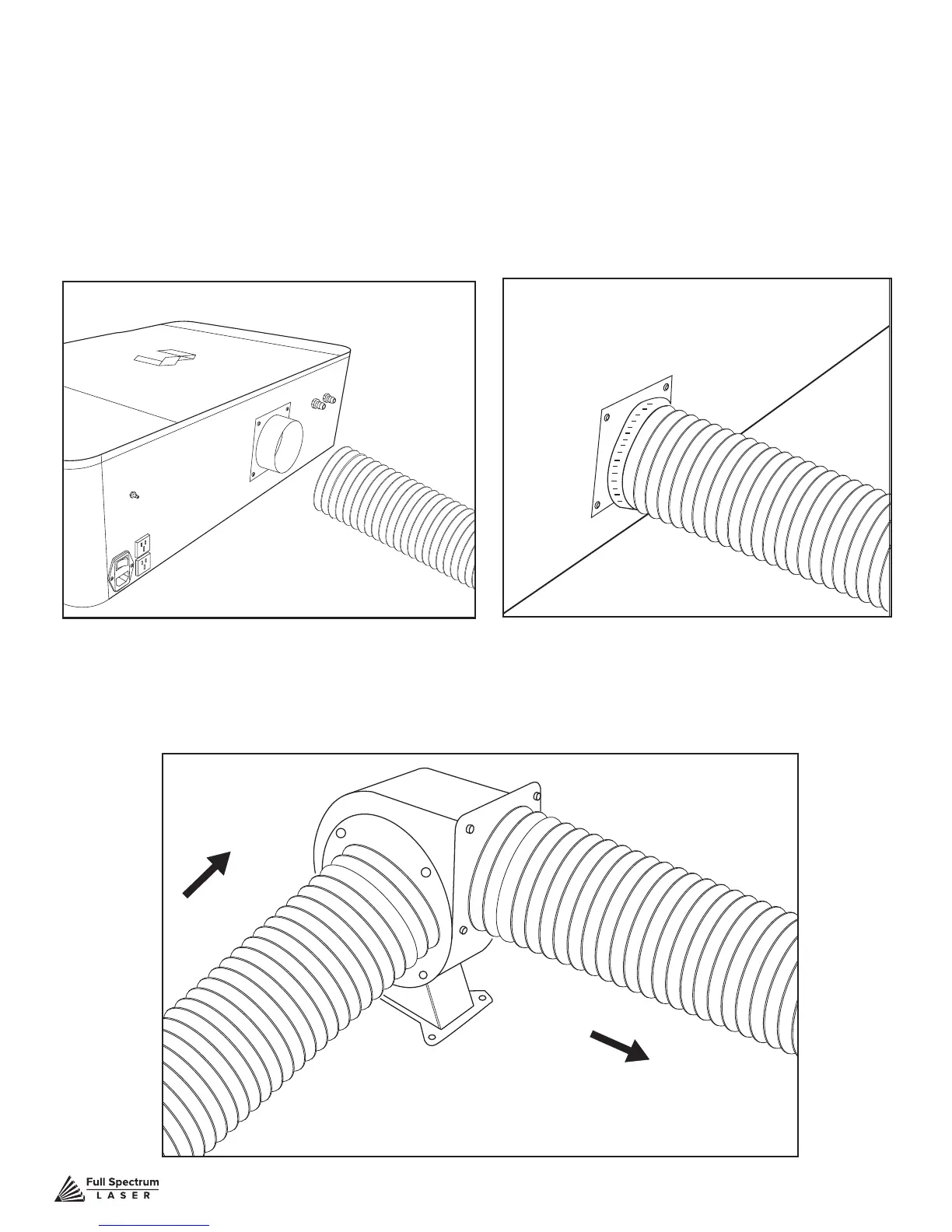 Full Spectrum
LASER