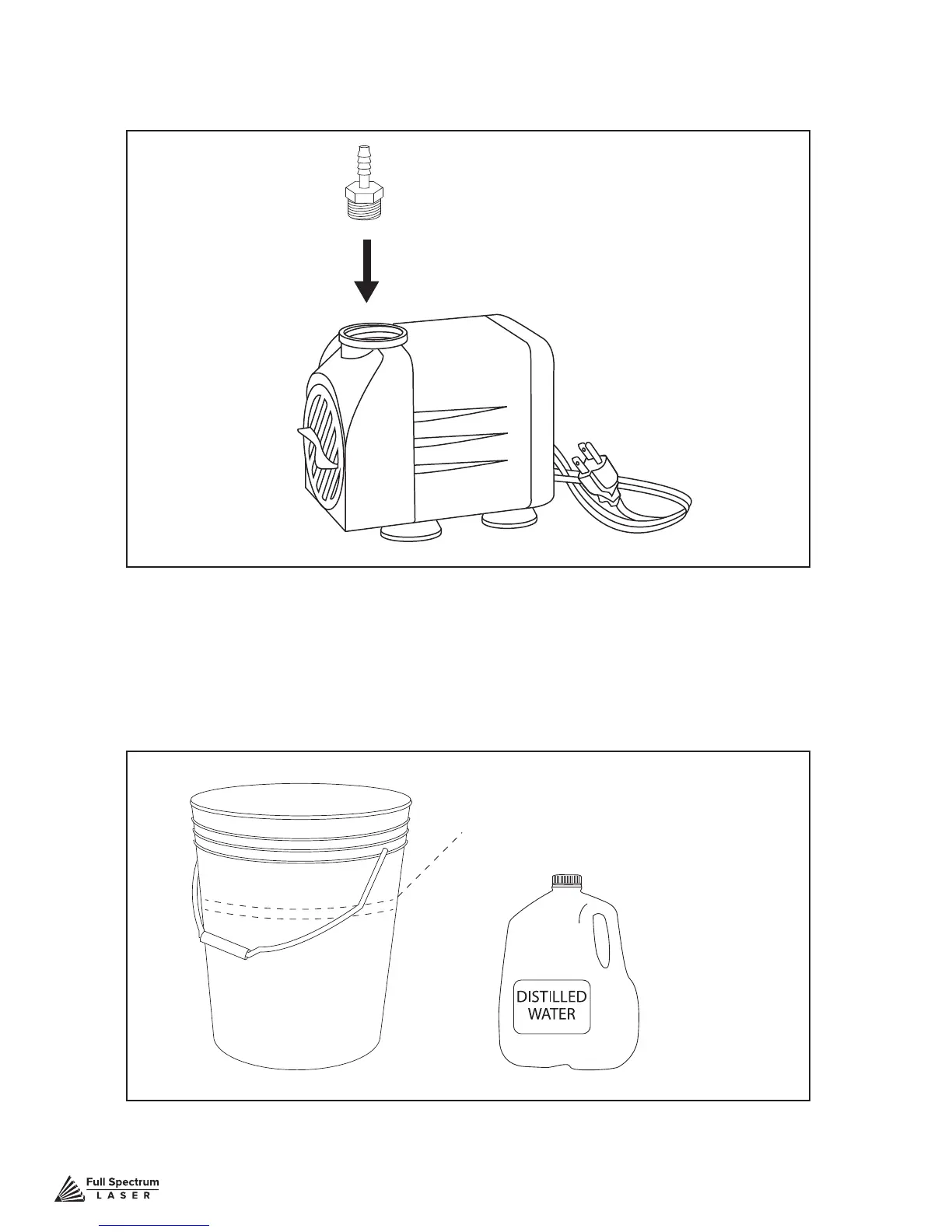 DISTILLED
WATER

Full Spectrum
LASER