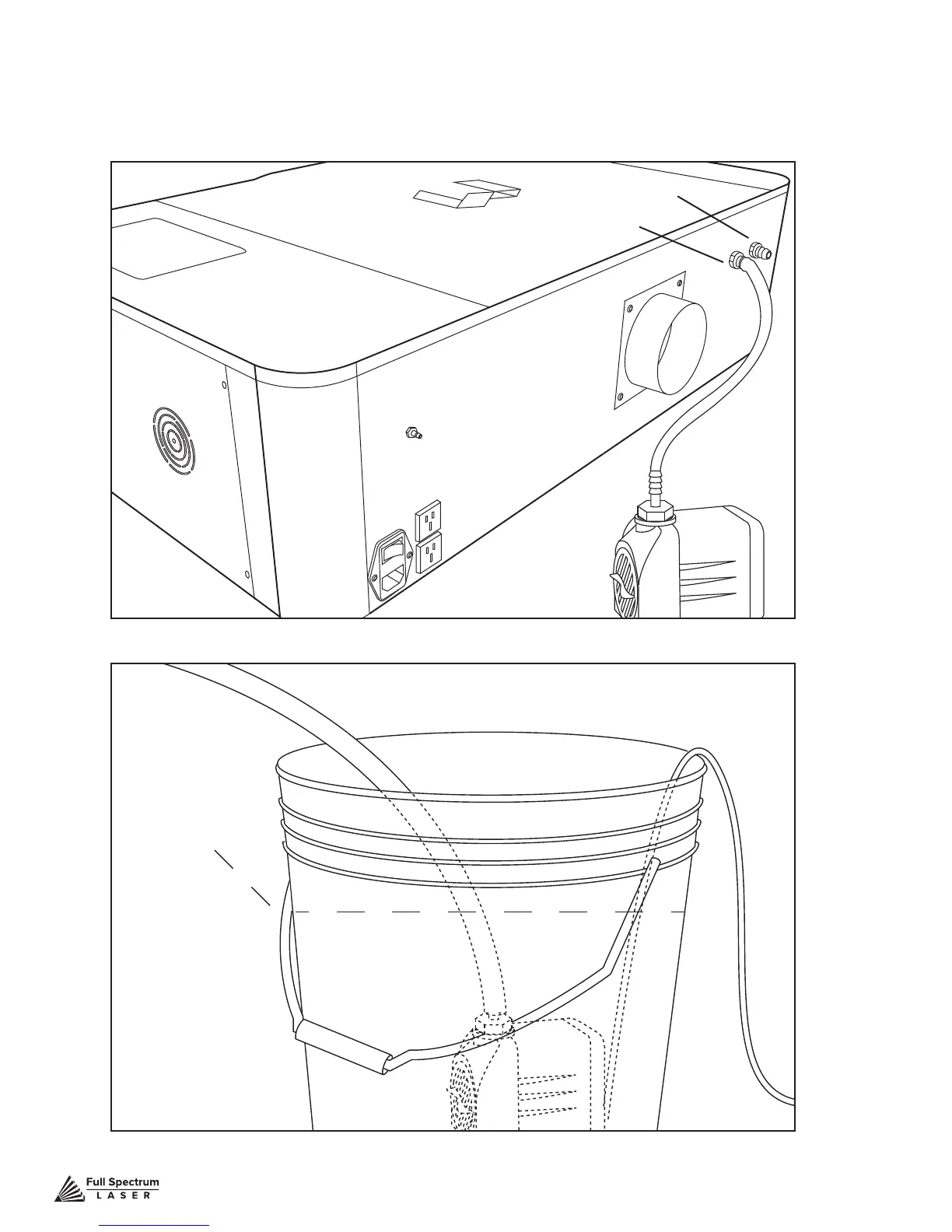 Full Spectrum
LASER