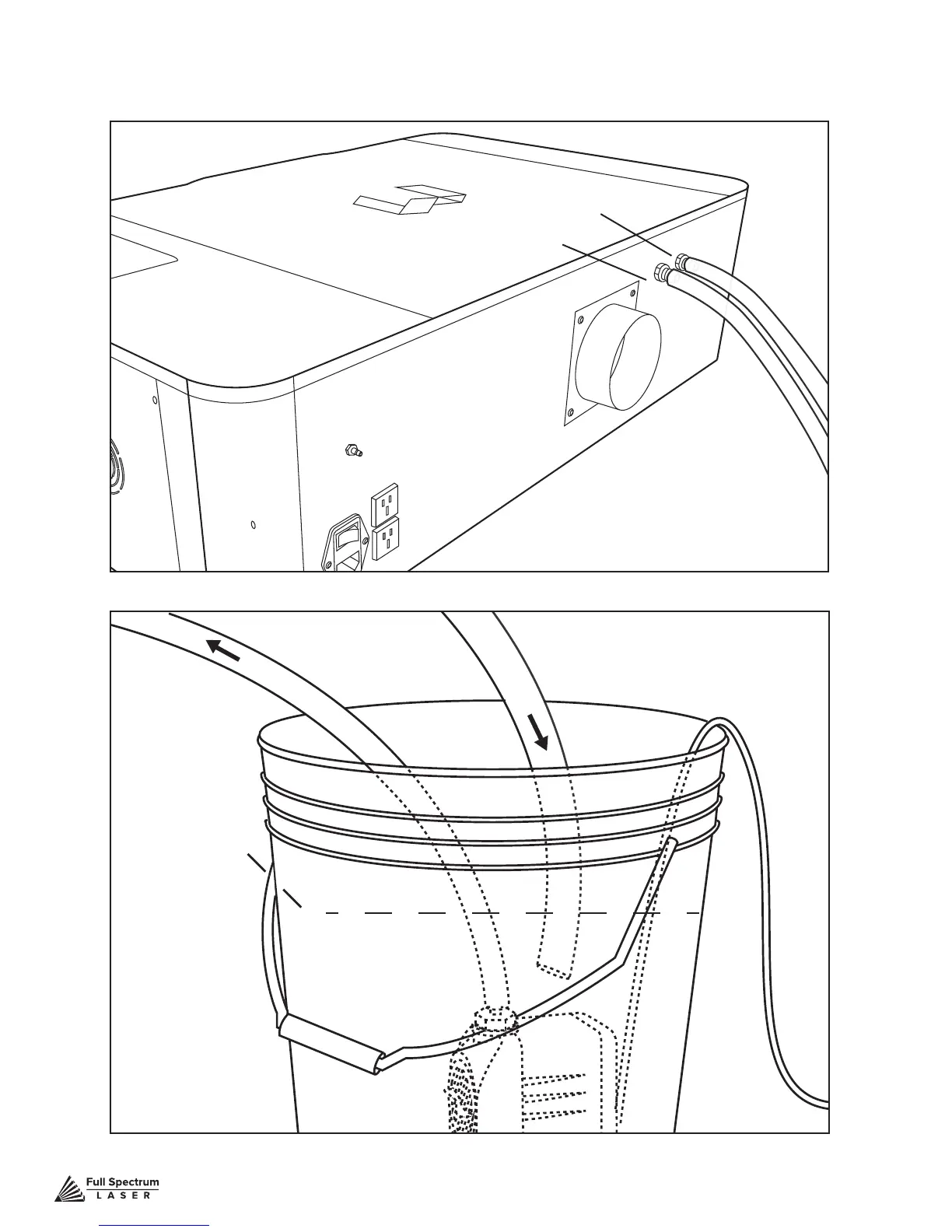 Full Spectrum
LASER