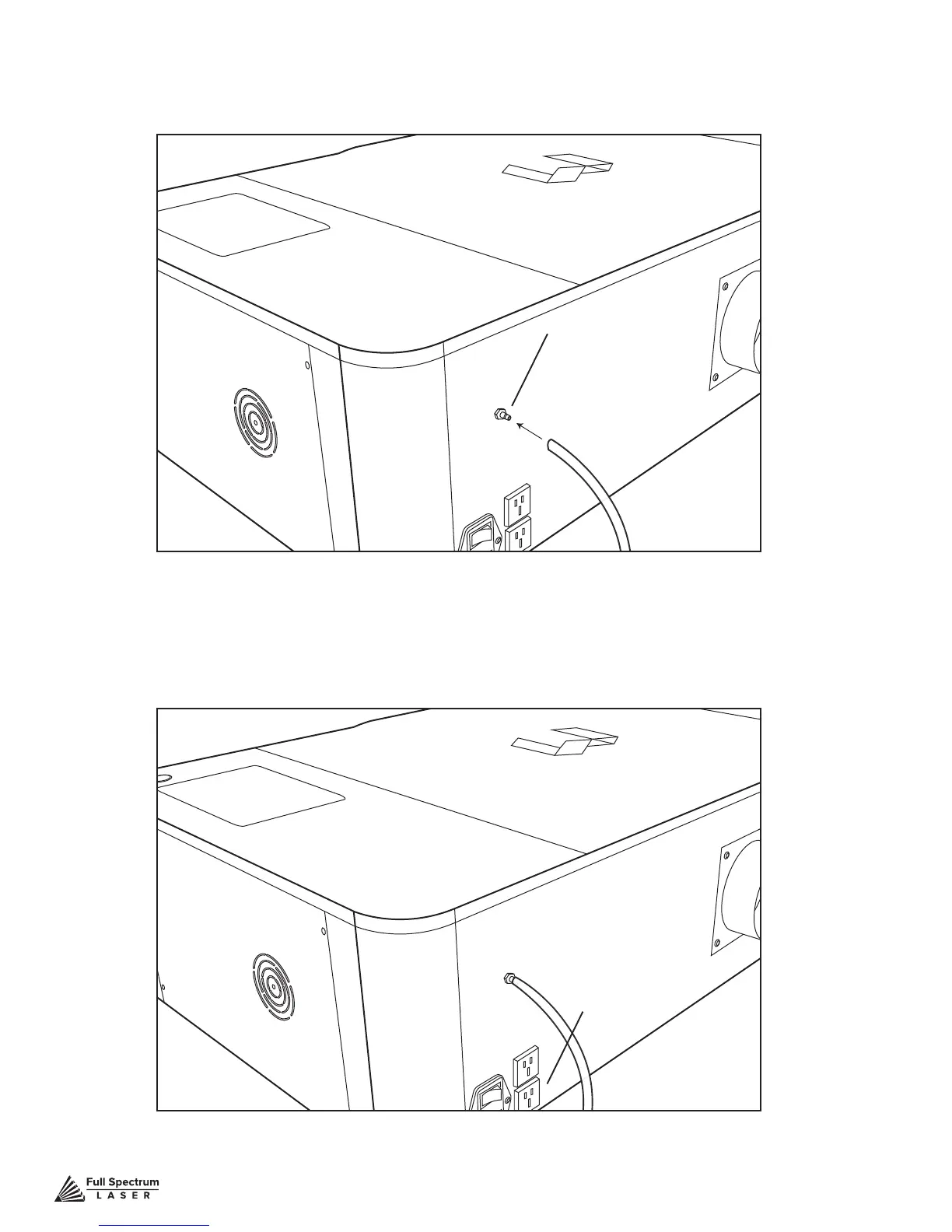 Full Spectrum
LASER