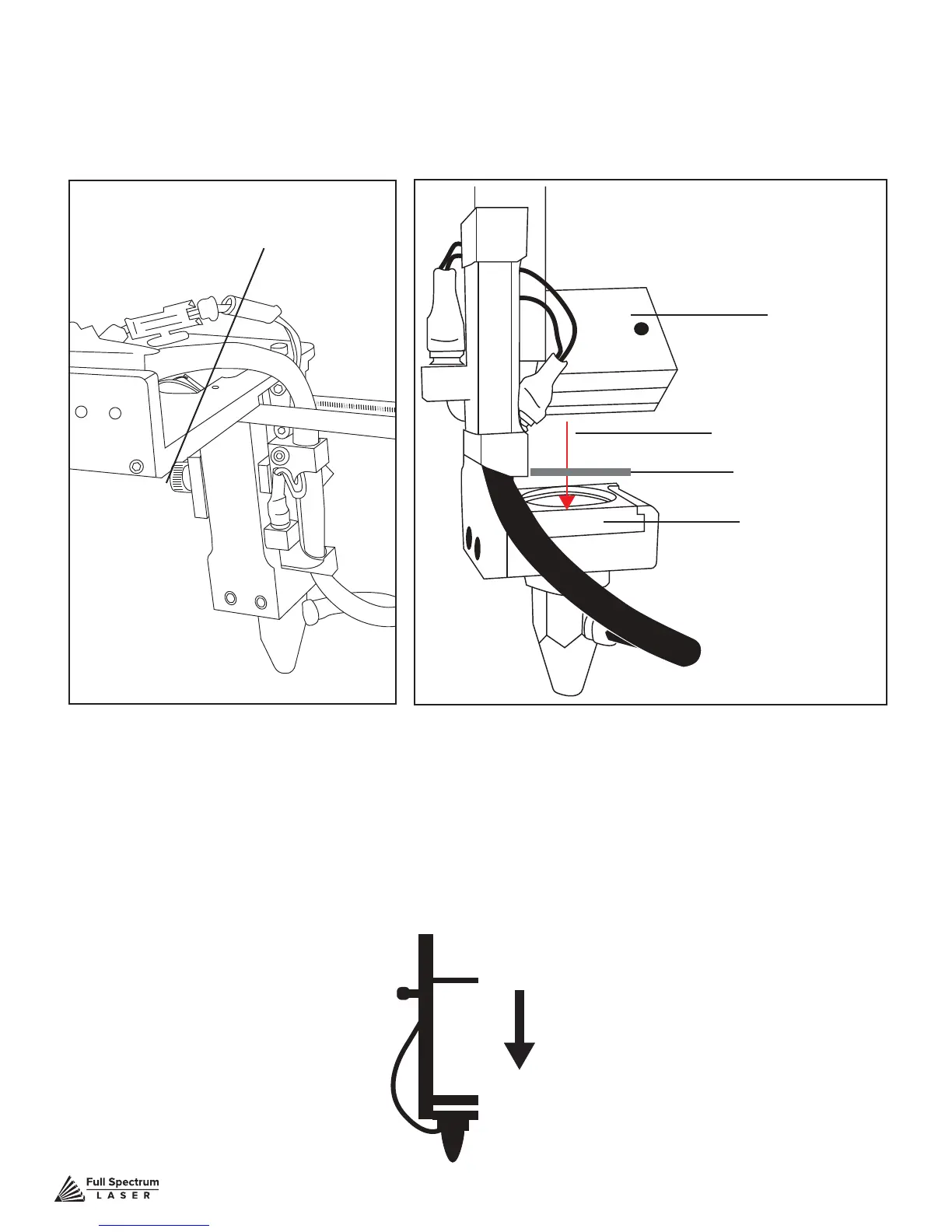 Full Spectrum
LASER