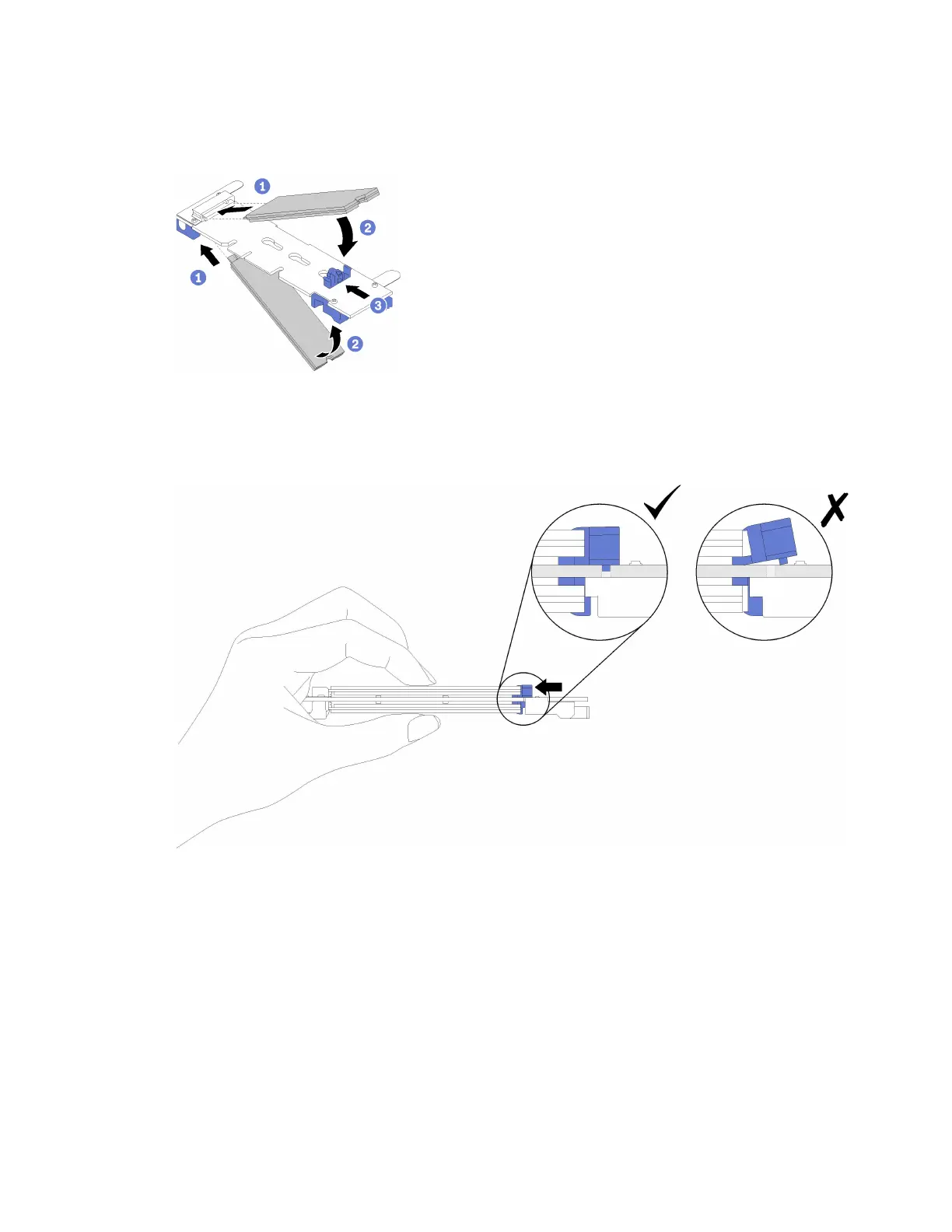 1
2
1
3
2