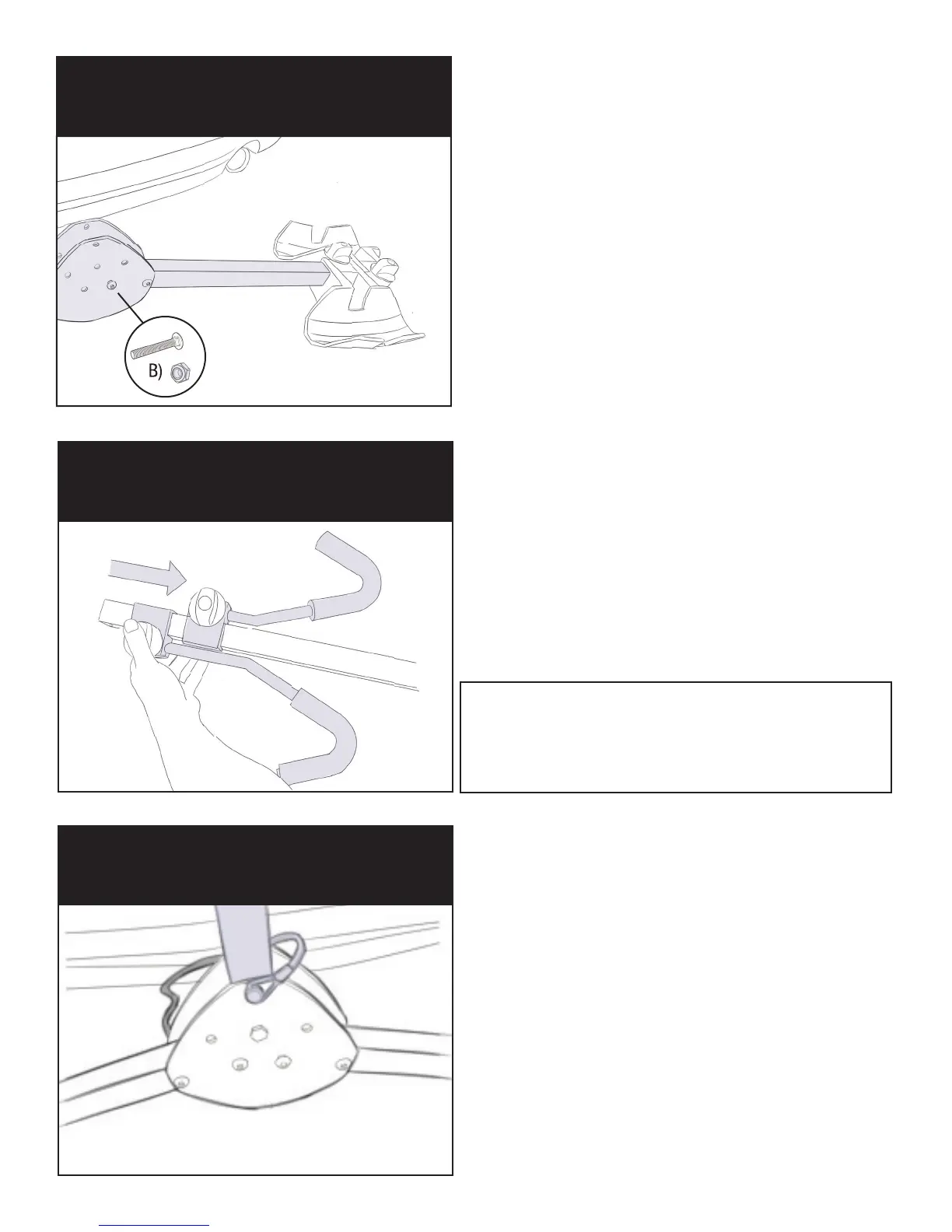 B)