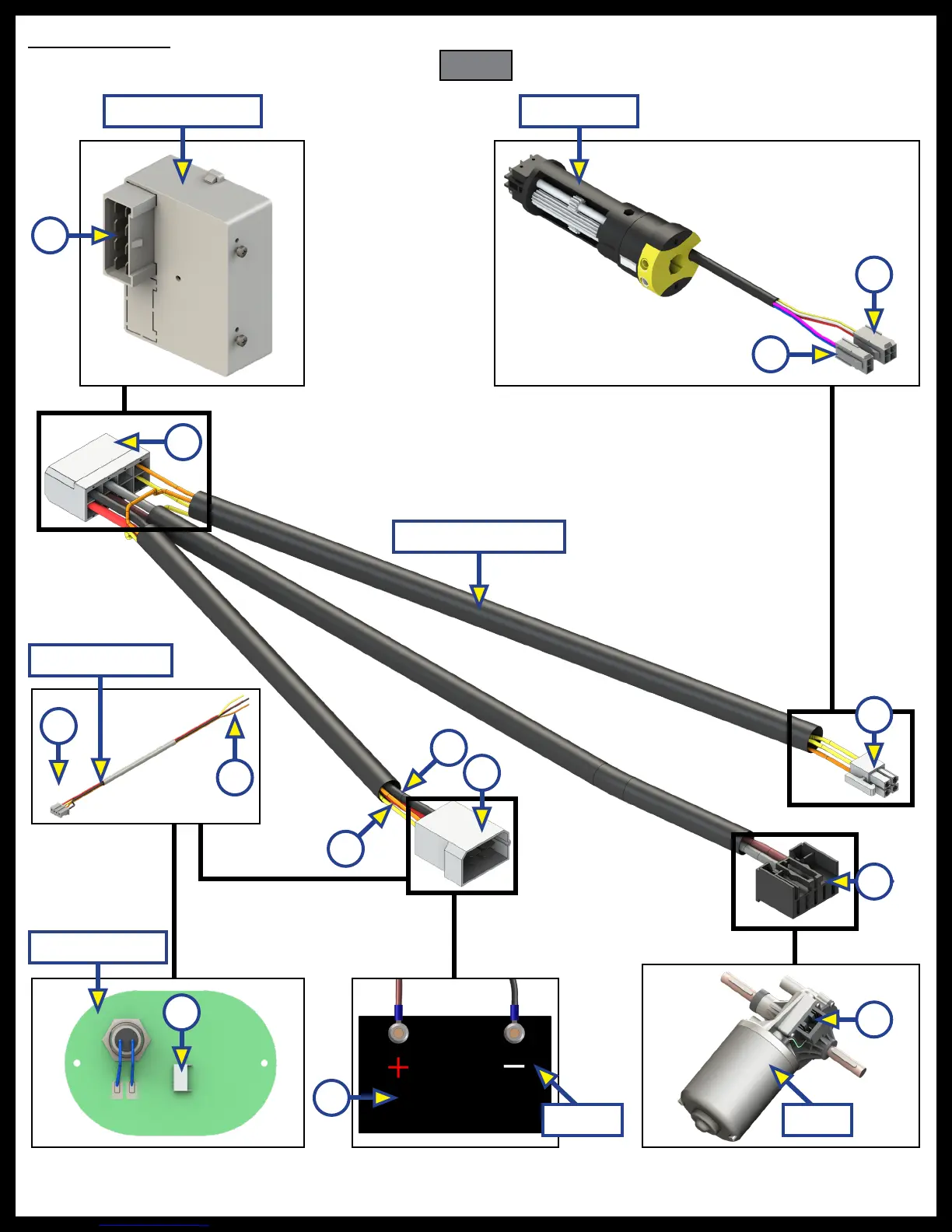 +
−