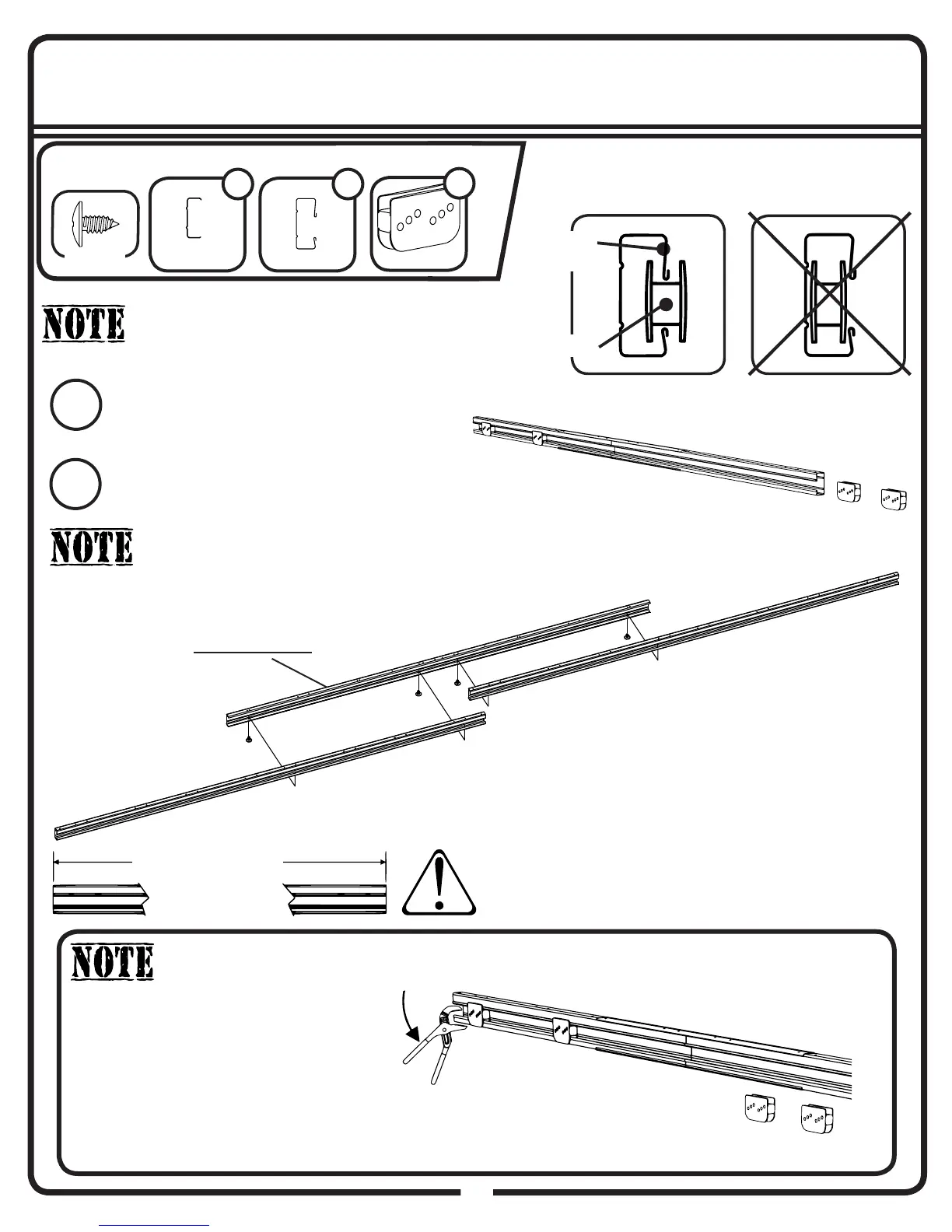 NOTE

NOTE

NOTE