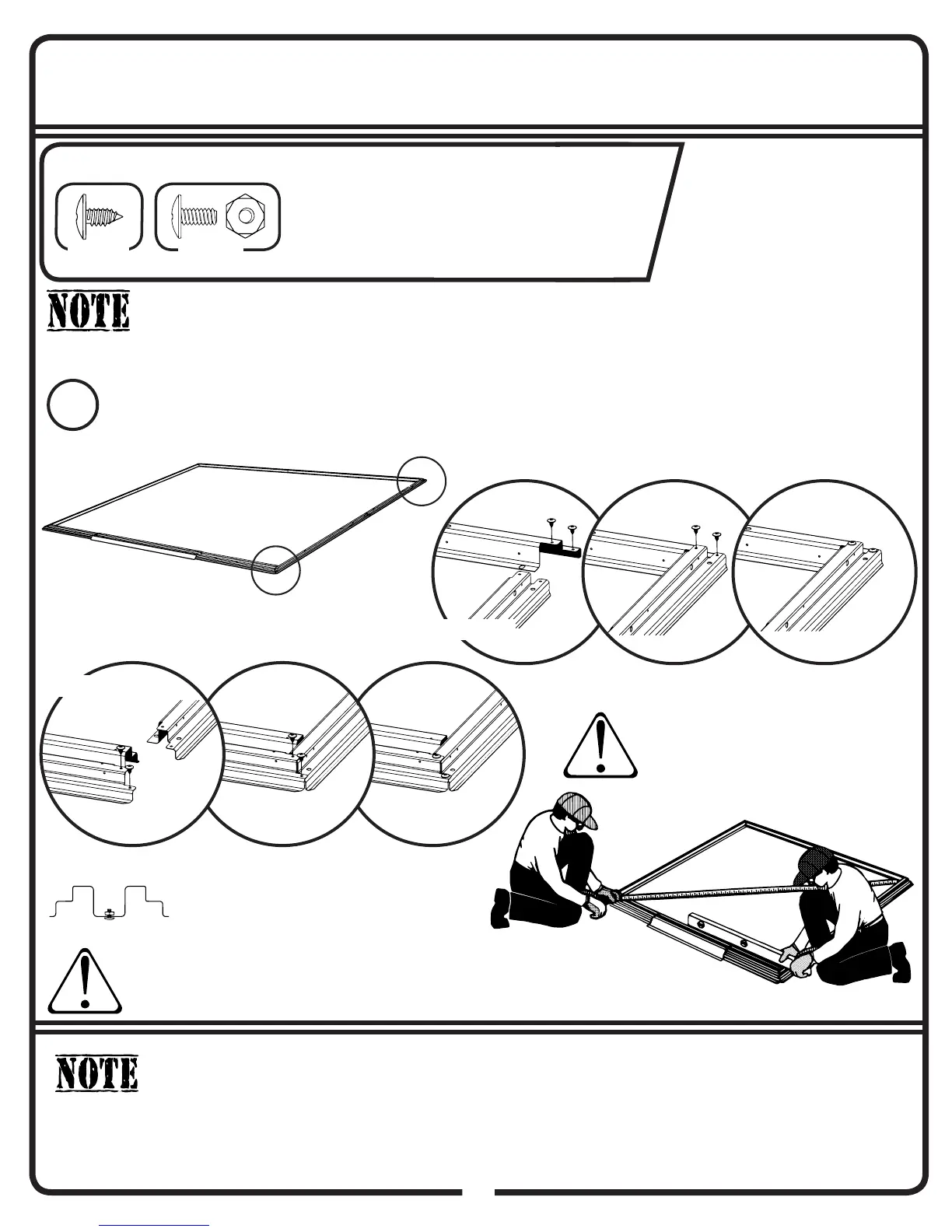 NOTE

NOTE