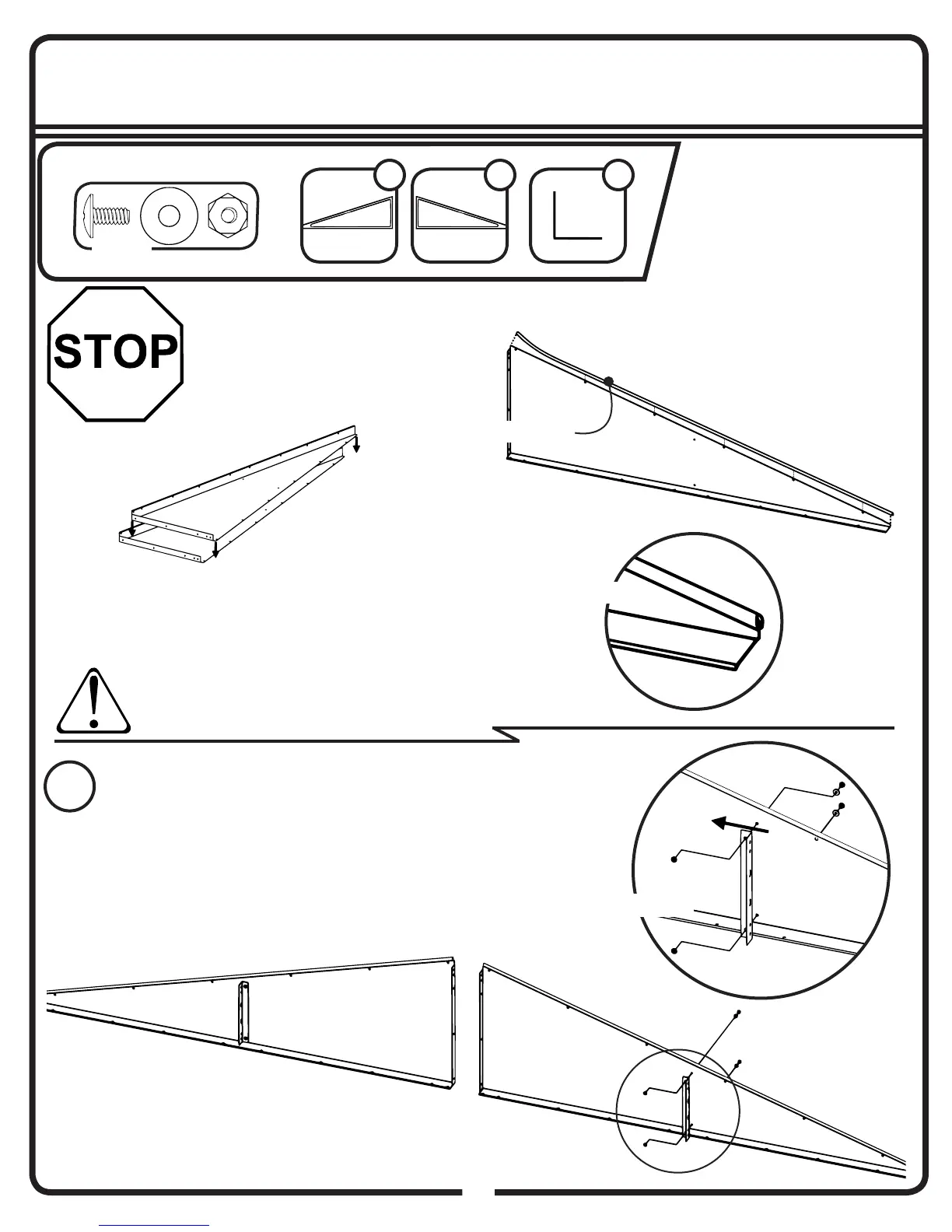 STOP