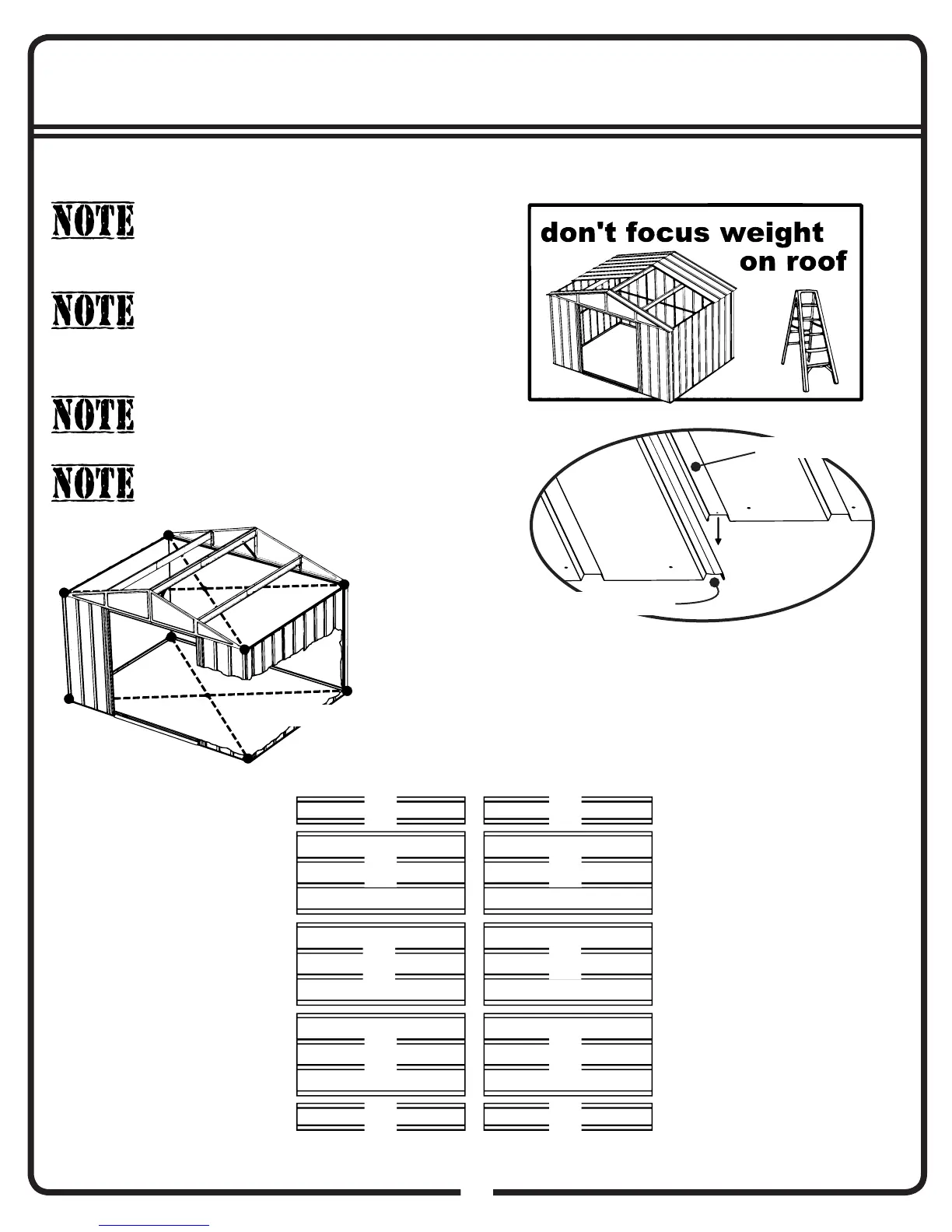 NOTE

NOTE

NOTE

NOTE

don't focus weight on roof