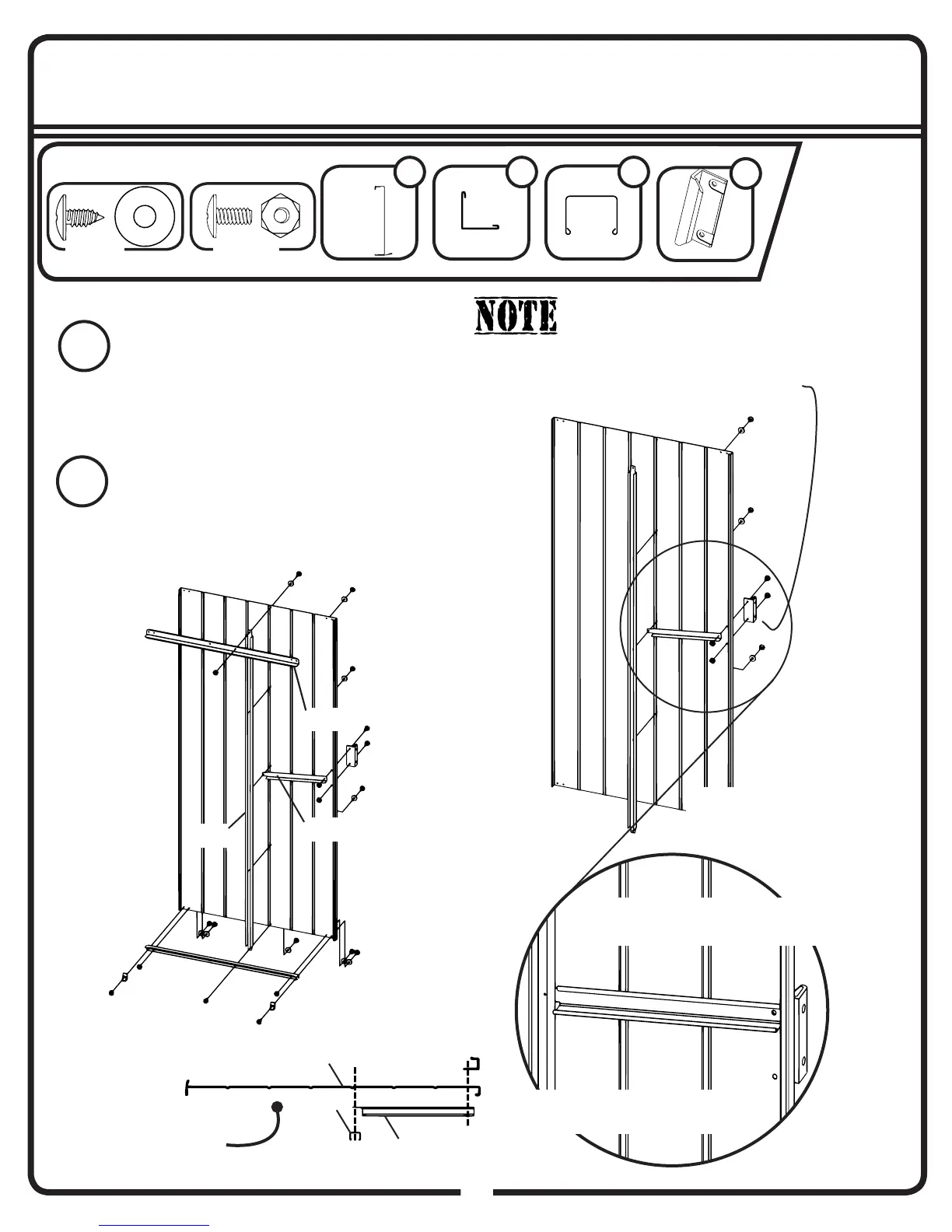 NOTE