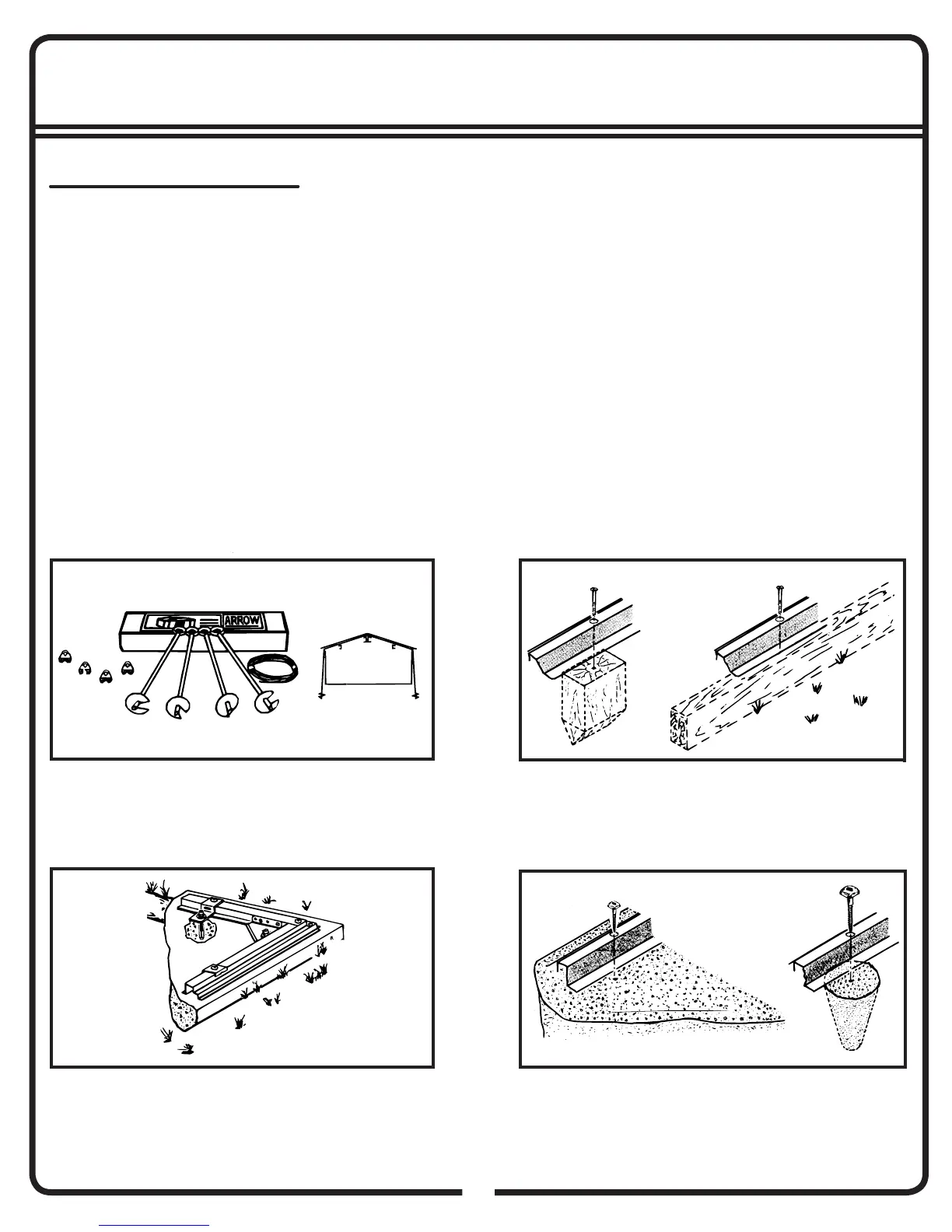 ARROW