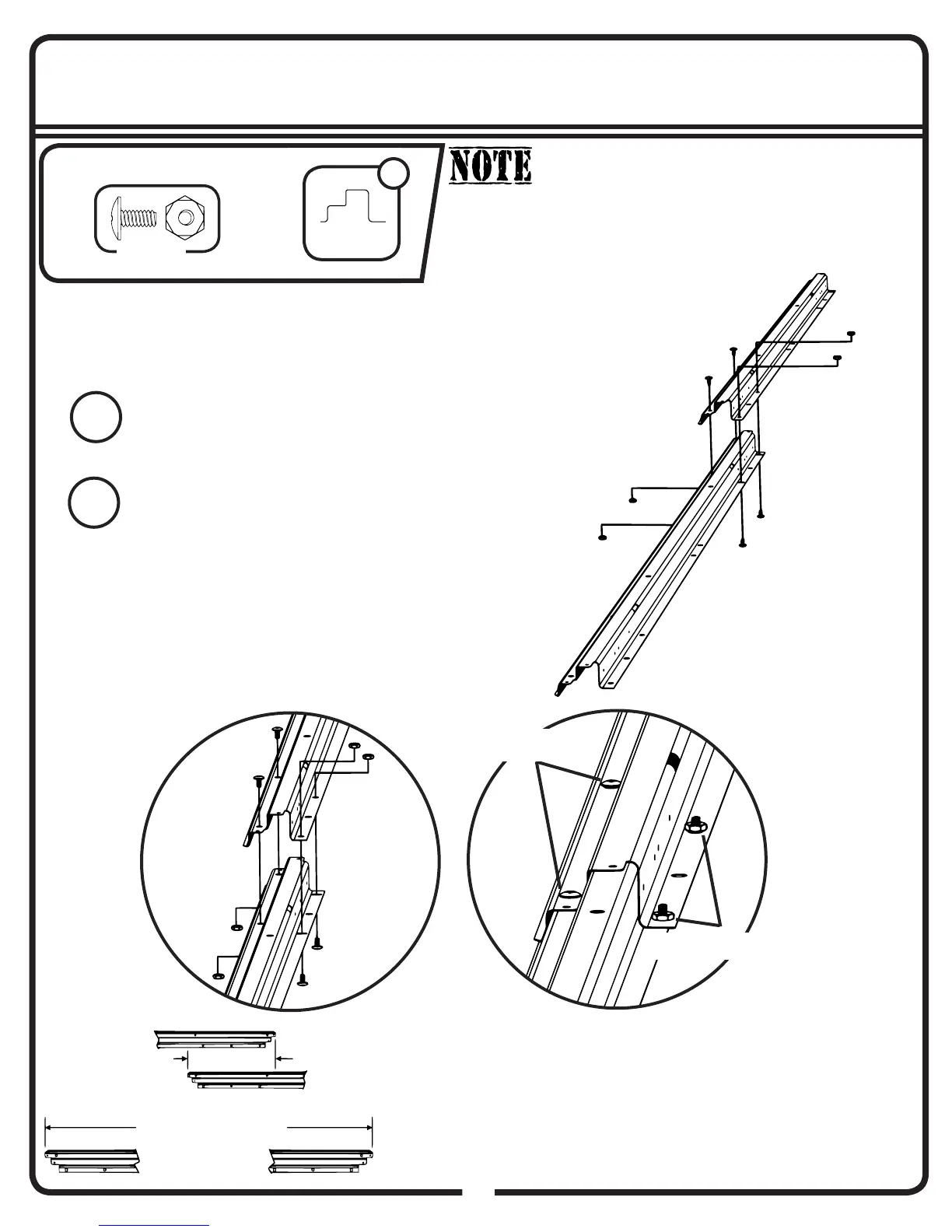 NOTE