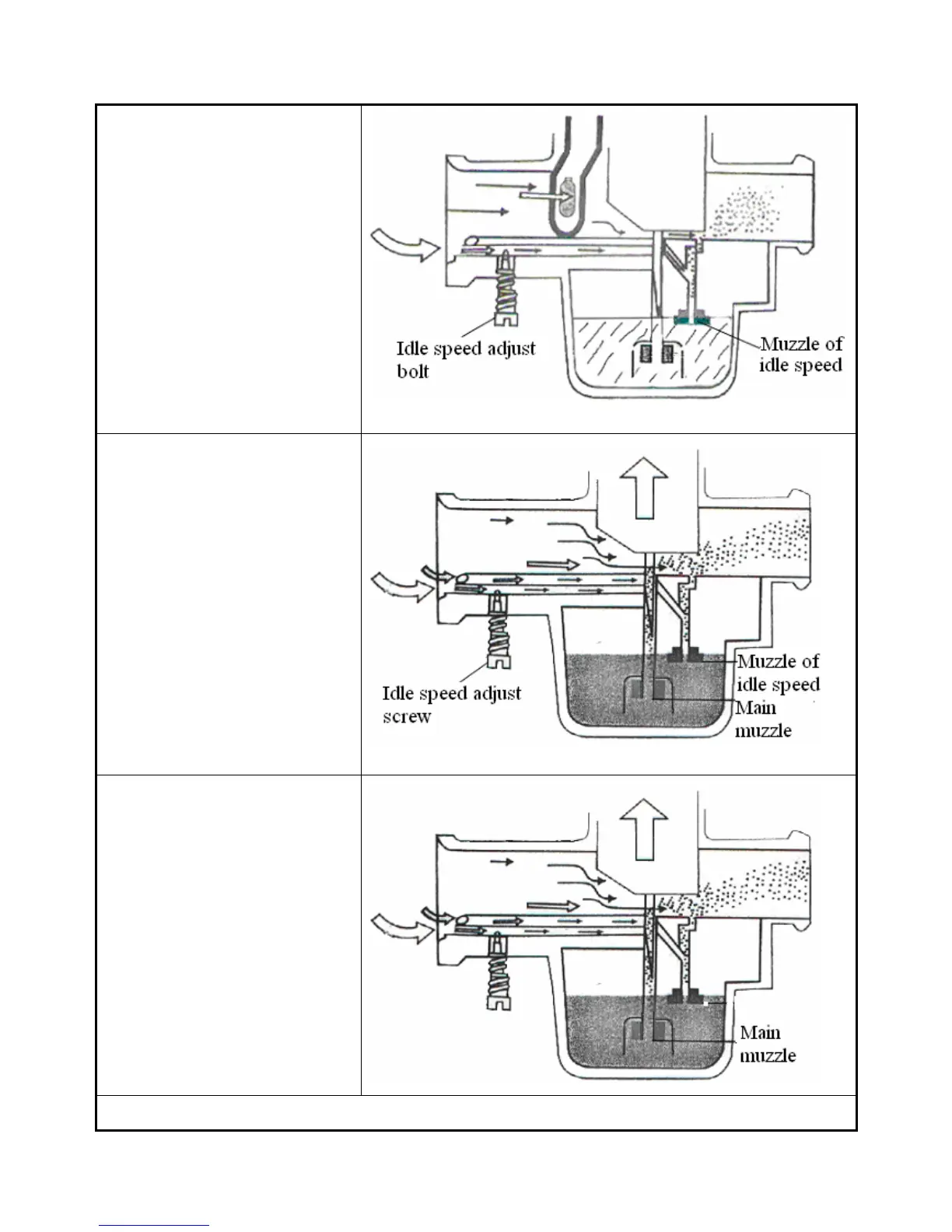 Idle speed adjust bolt

Muzzle of idle speed

Idle speed adjust screw

Muzzle of idle speed

Main muzzle

Main muzzle