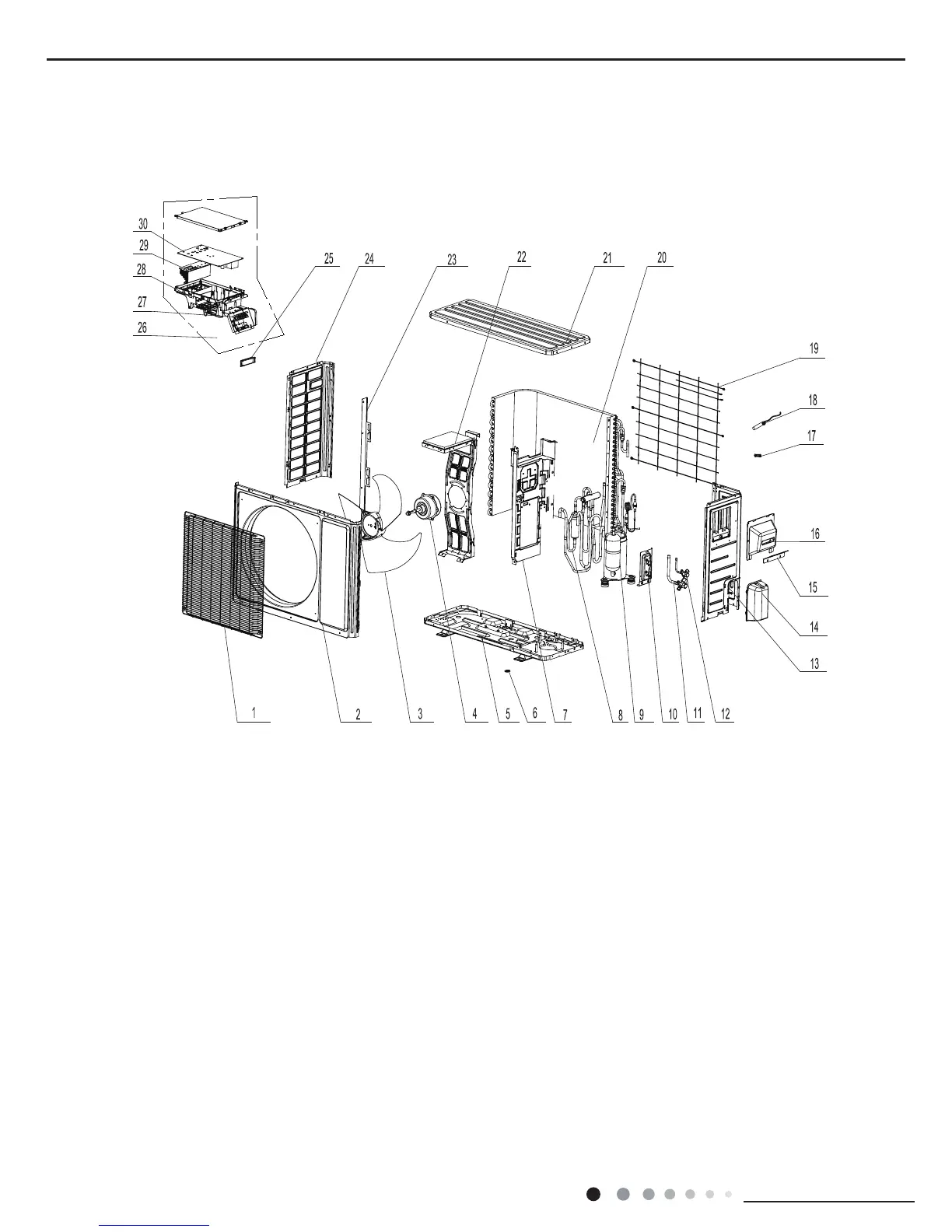 30
29
28
27
26
25
24
23
22
21
20
19
18
17
16
15
14
13
1
2
3
4
5
6
7
8
9
10
11
12